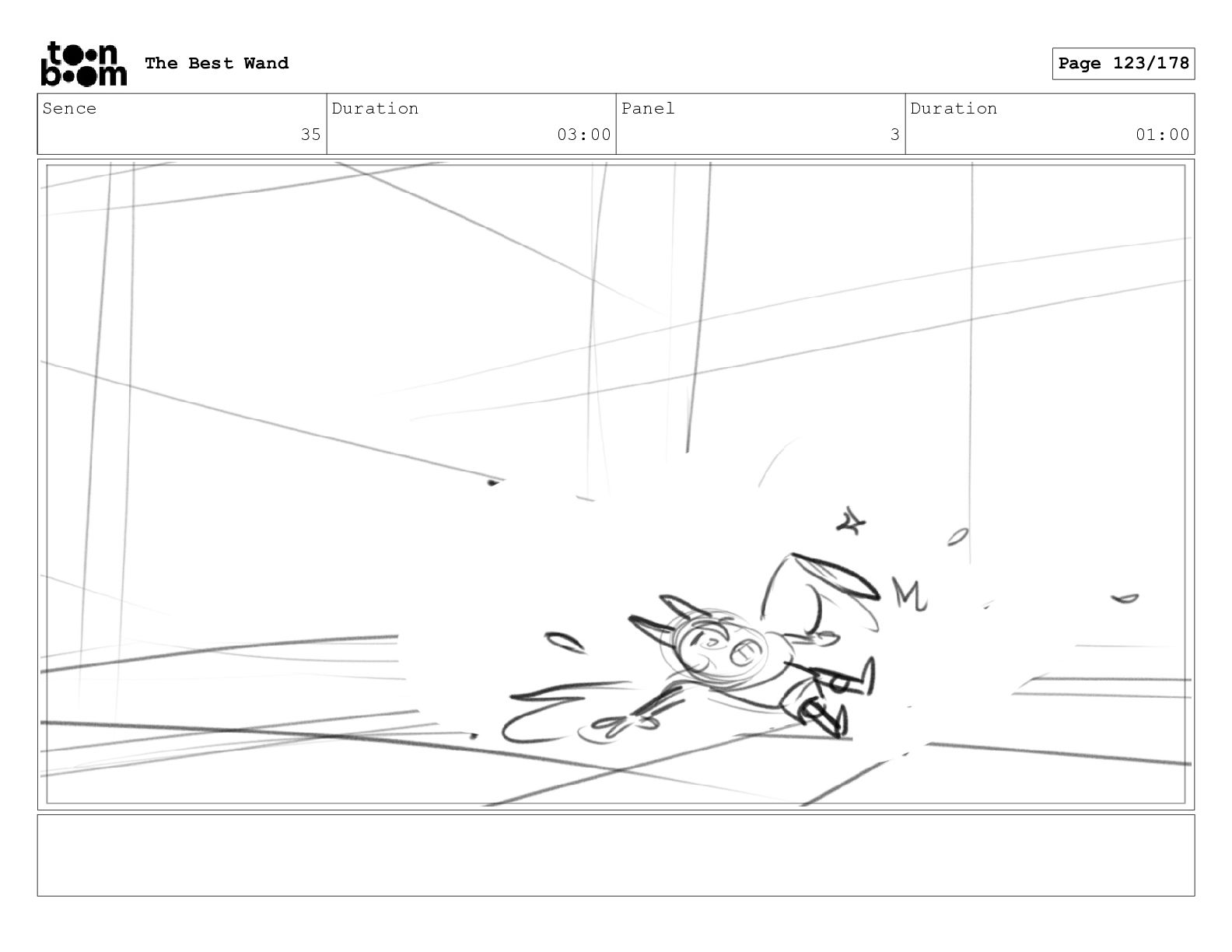 toon boom The Best Wand

Page 123/178

| Sence | Duration | Panel | Duration |
|---|---|---|---|
| 35 | 03:00 | 3 | 01:00 |