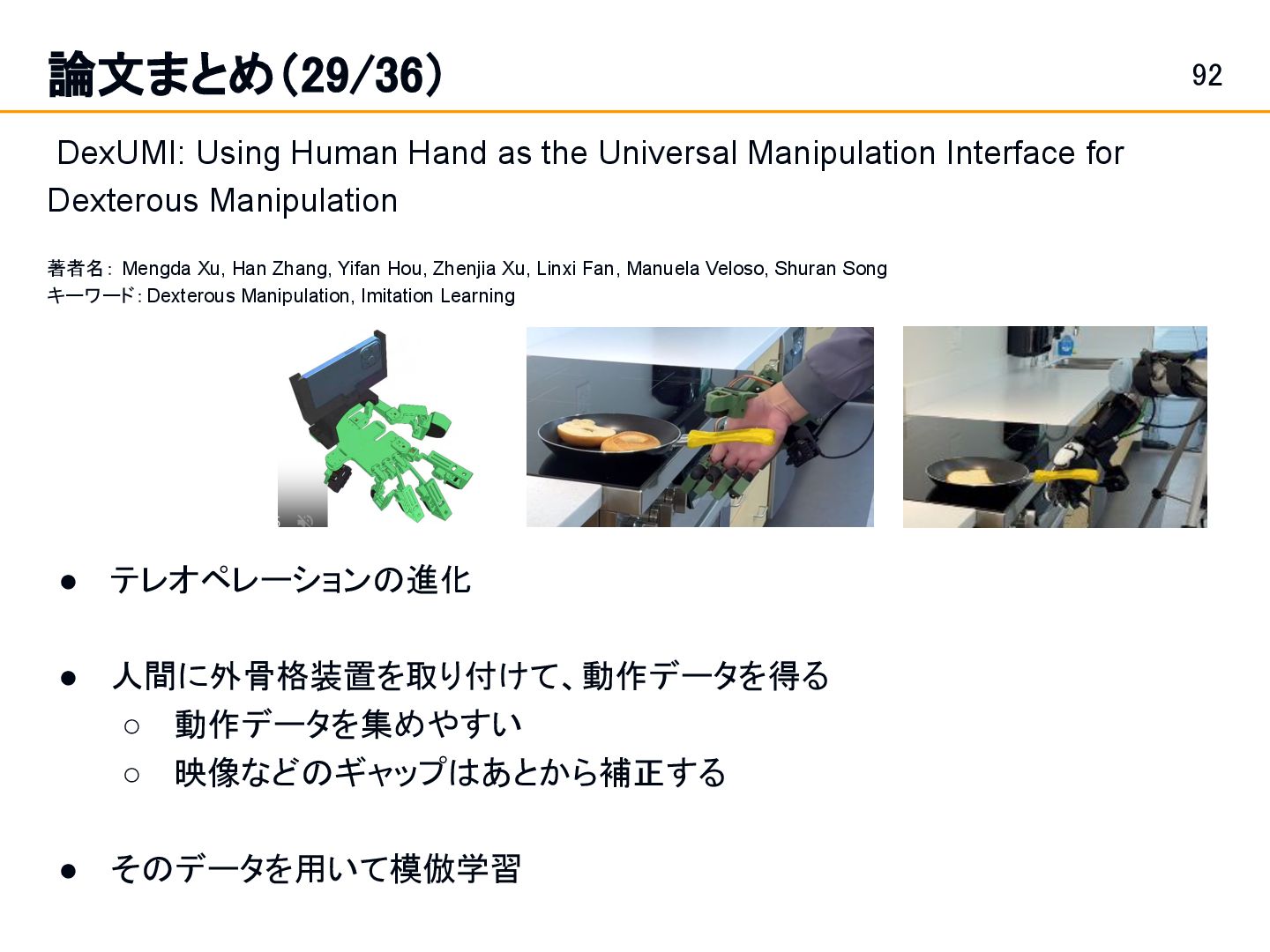 論文まとめ(29/36)

92

DexUMI: Using Human Hand as the Universal Manipulation Interface for Dexterous Manipulation

著者名: Mengda Xu, Han Zhang, Yifan Hou, Zhenjia Xu, Linxi Fan, Manuela Veloso, Shuran Song
キーワード: Dexterous Manipulation, Imitation Learning

● テレオペレーションの進化

● 人間に外骨格装置を取り付けて、動作データを得る
○ 動作データを集めやすい
○ 映像などのギャップはあとから補正する

● そのデータを用いて模倣学習