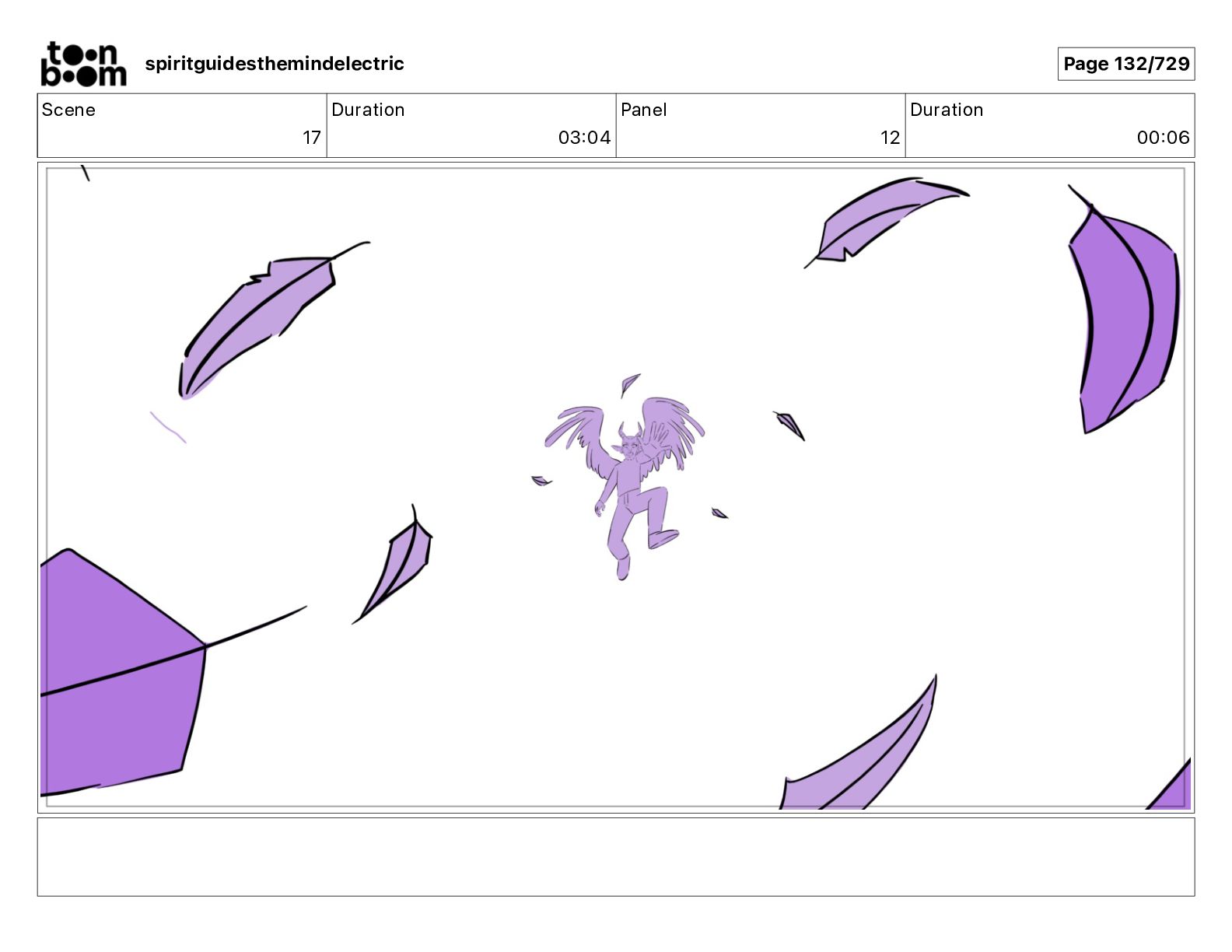 toon boom spiritguidesthemindelectric

Page 132/729

| Scene | Duration | Panel | Duration |
|---|---|---|---|
| 17 | 03:04 | 12 | 00:06 |