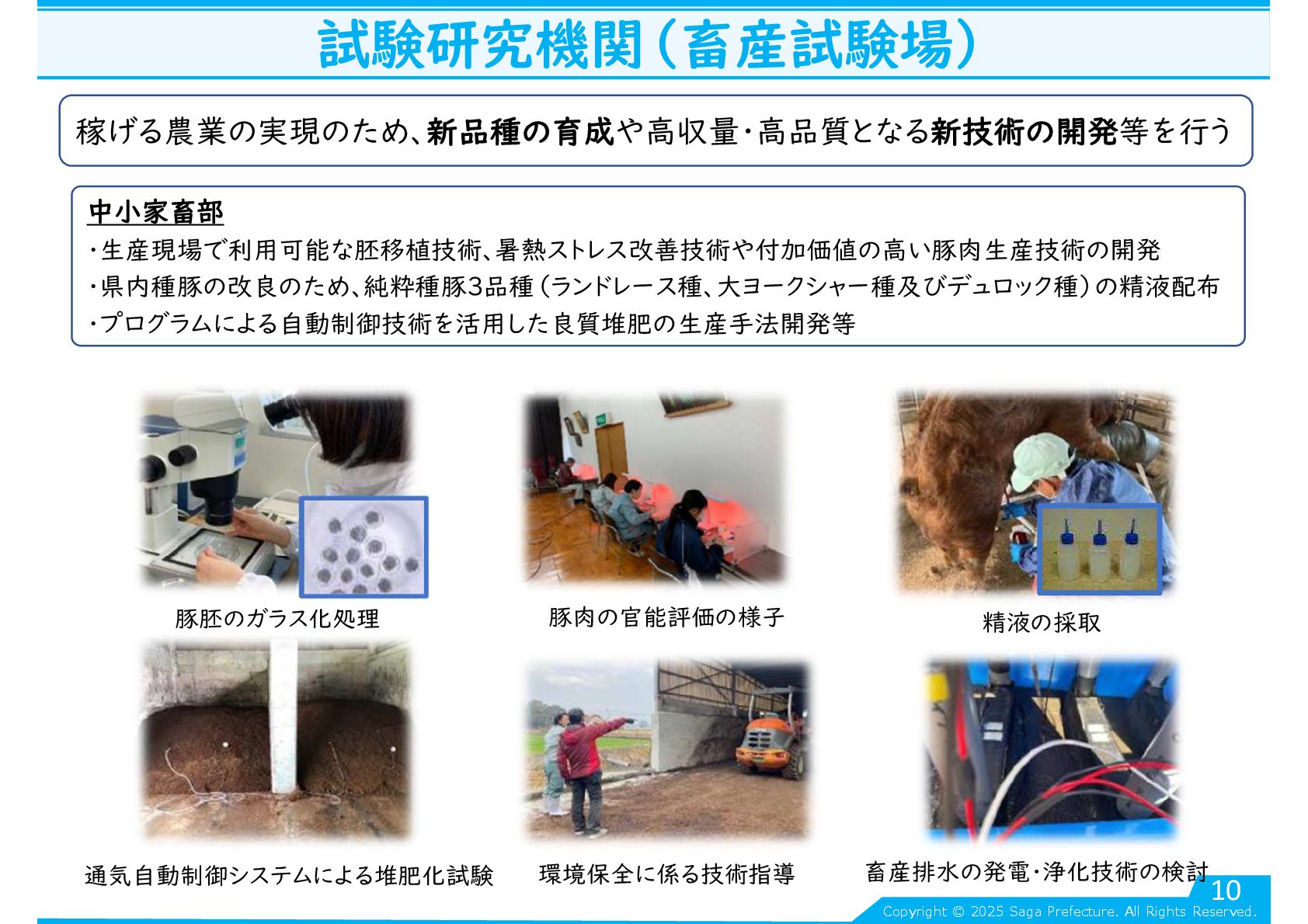 試験研究機関（畜産試験場）

稼げる農業の実現のため、新品種の育成や高収量・高品質となる新技術の開発等を行う

中小家畜部
・生産現場で利用可能な胚移植技術、暑熱ストレス改善技術や付加価値の高い豚肉生産技術の開発
・県内種豚の改良のため、純粋種豚3品種（ランドレース種、大ヨークシャー種及びデュロック種）の精液配布
・プログラムによる自動制御技術を活用した良質堆肥の生産手法開発等

豚胚のガラス化処理

豚肉の官能評価の様子

精液の採取

通気自動制御システムによる堆肥化試験

環境保全に係る技術指導

畜産排水の発電･浄化技術の検討

10

Copyright © 2025 Saga Prefecture. All Rights Reserved.