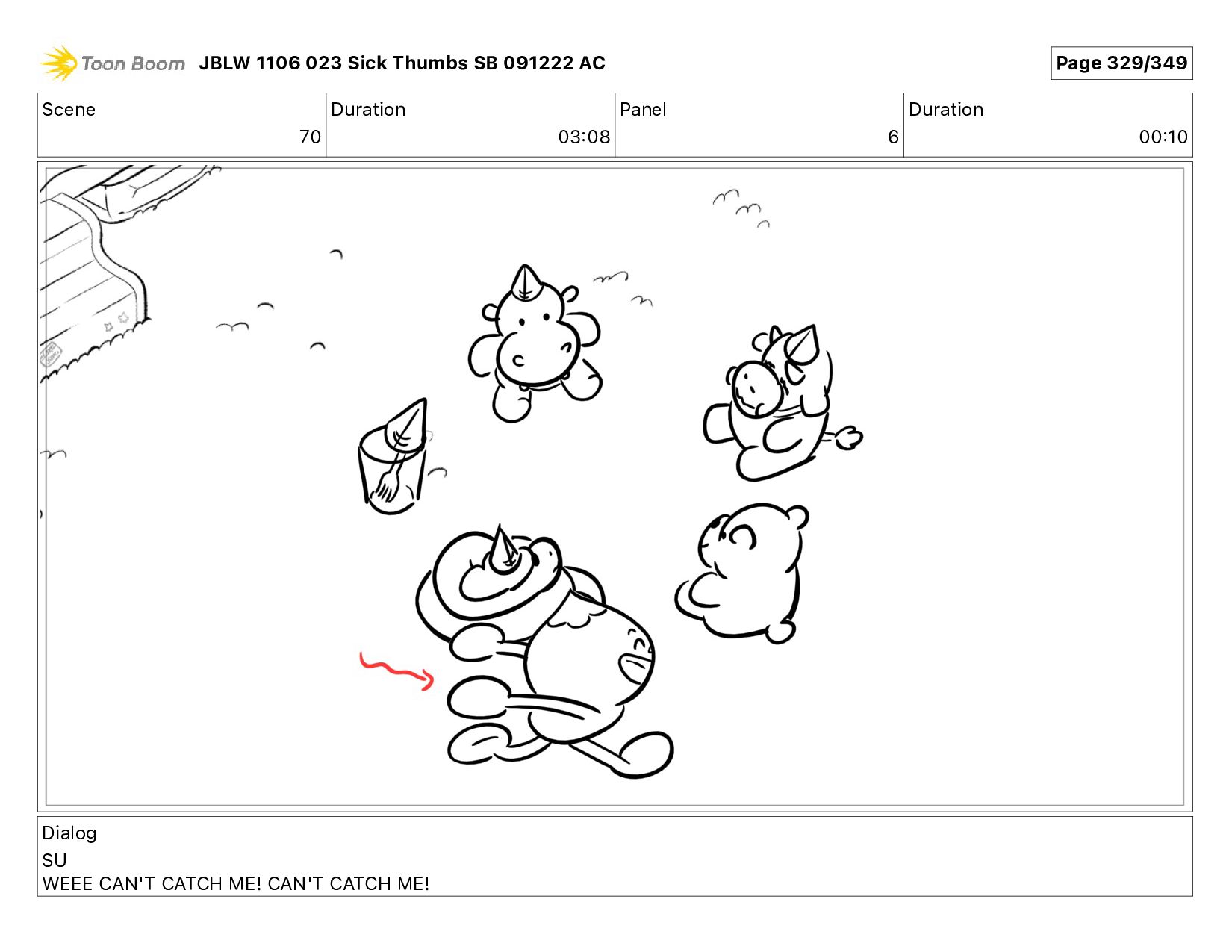 Toon Boom JBLW 1106 023 Sick Thumbs SB 091222 AC

Page 329/349

| Scene | Duration | Panel | Duration |
|---|---|---|---|
| 70 | 03:08 | 6 | 00:10 |

Dialog
SU
WEEE CAN'T CATCH ME! CAN'T CATCH ME!