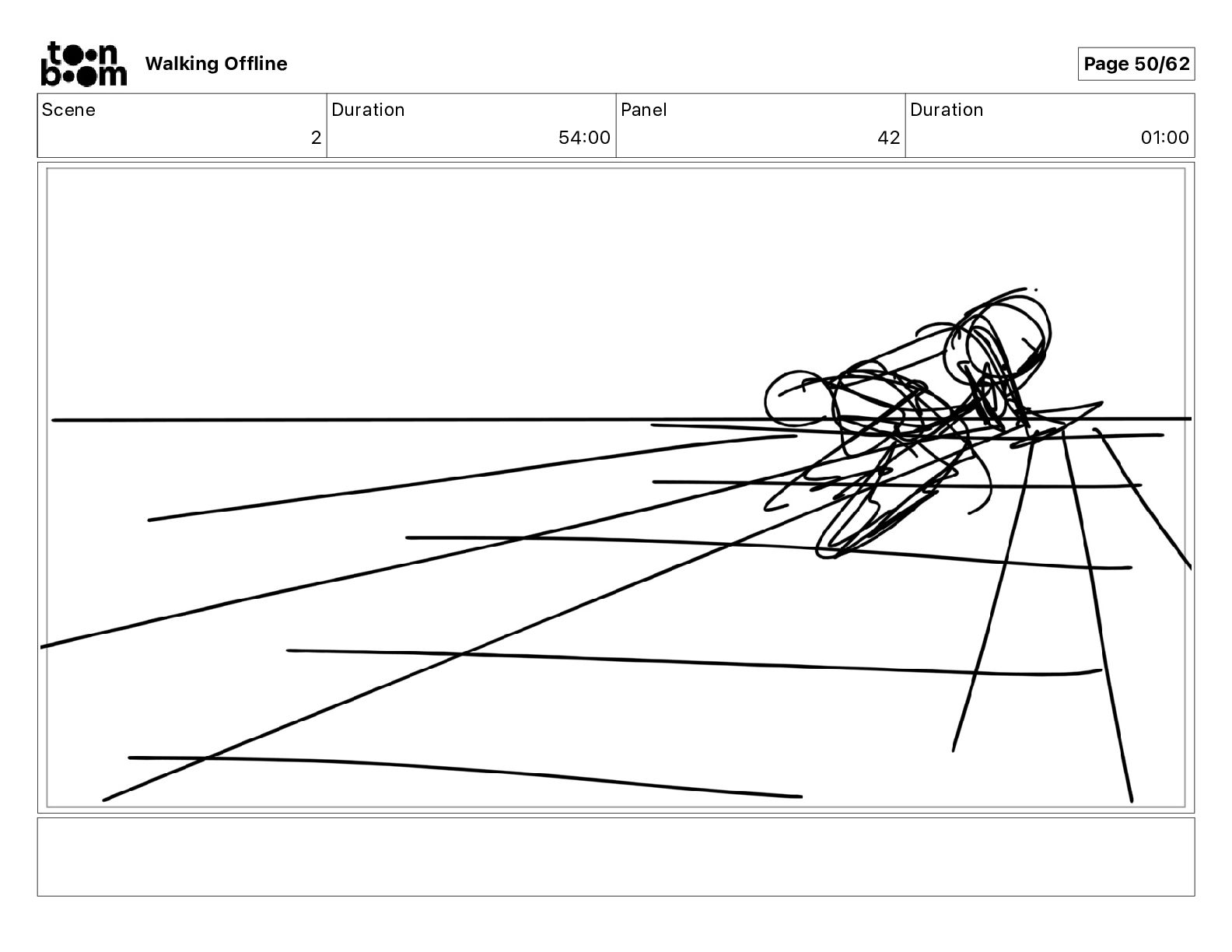 toon boom Walking Offline

Page 50/62

| Scene | Duration | Panel | Duration |
|---|---|---|---|
| 2 | 54:00 | 42 | 01:00 |