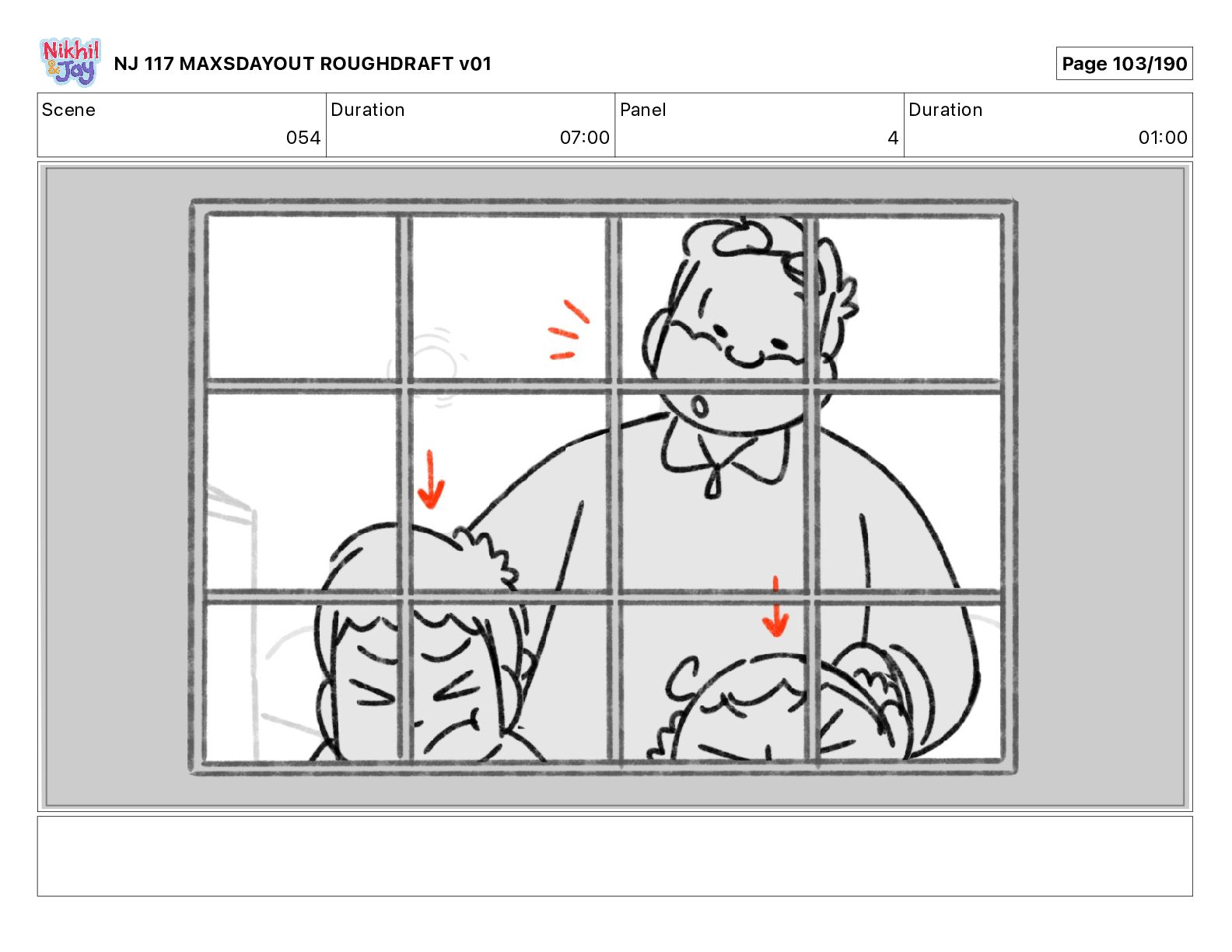 Nikhil & Joy

NJ 117 MAXSDAYOUT ROUGHDRAFT v01

Page 103/190

| Scene | Duration | Panel | Duration |
|---|---|---|---|
| 054 | 07:00 | 4 | 01:00 |