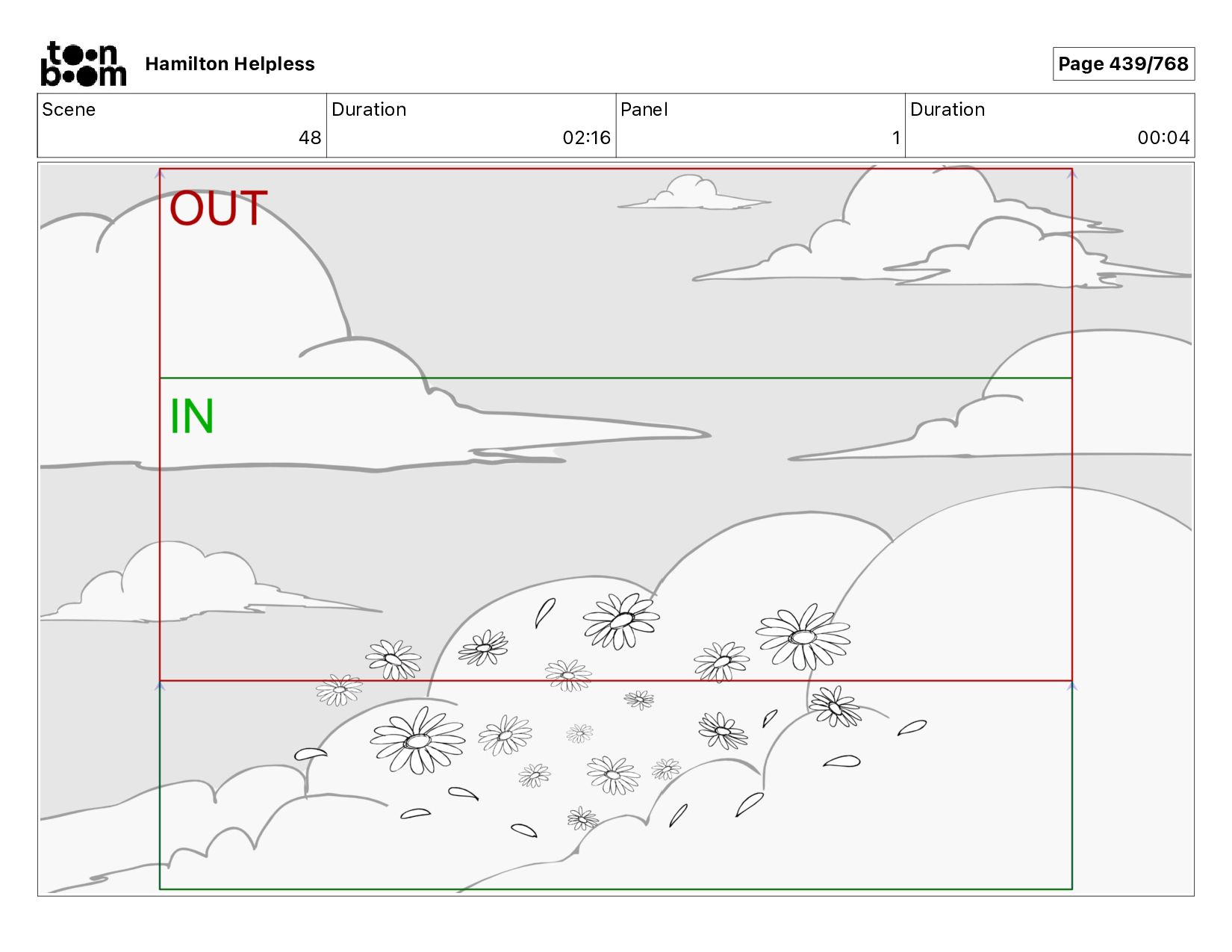 toon boom Hamilton Helpless

Page 439/768

| Scene | Duration | Panel | Duration |
|---|---|---|---|
| 48 | 02:16 | 1 | 00:04 |

OUT

IN