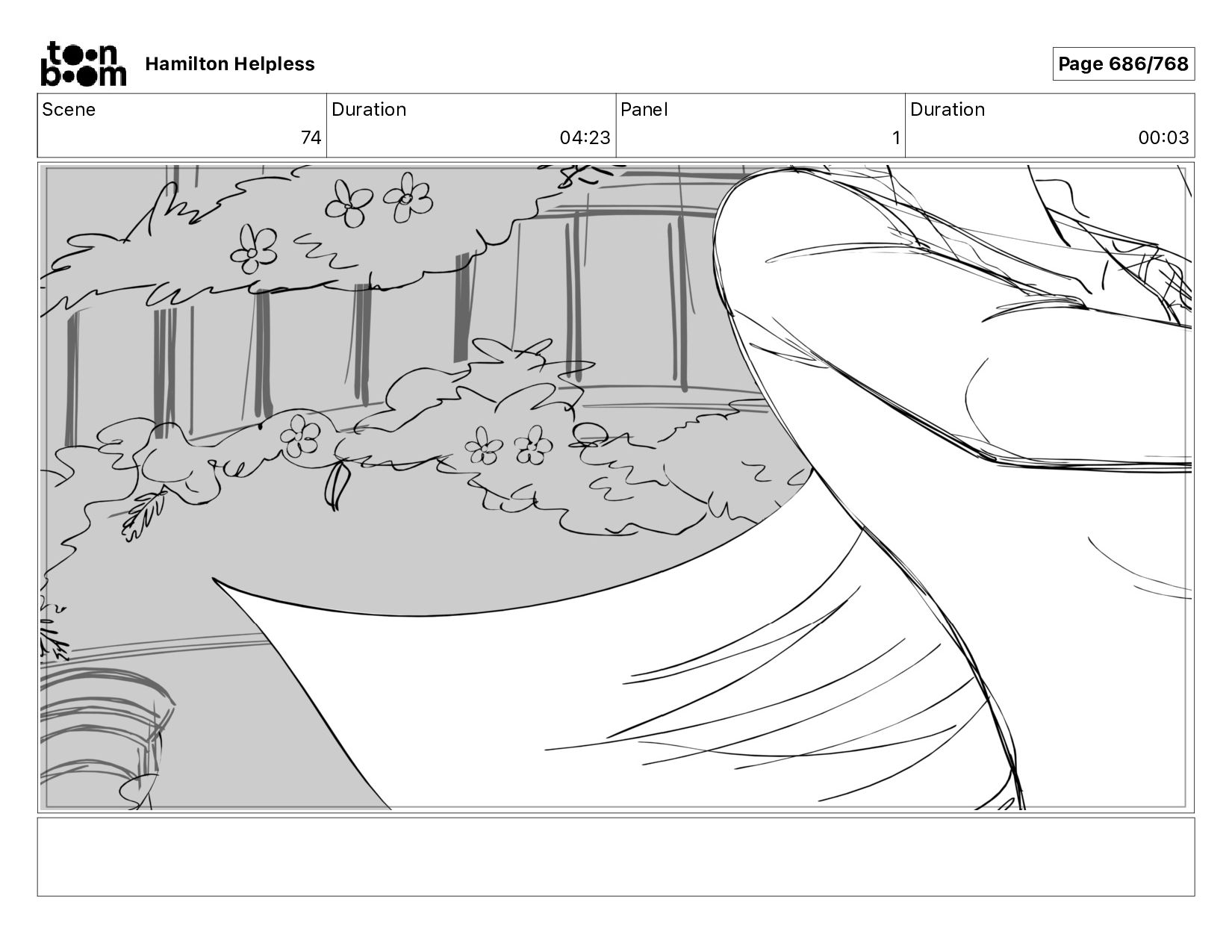 toon boom Hamilton Helpless

Page 686/768

| Scene | Duration | Panel | Duration |
|---|---|---|---|
| 74 | 04:23 | 1 | 00:03 |