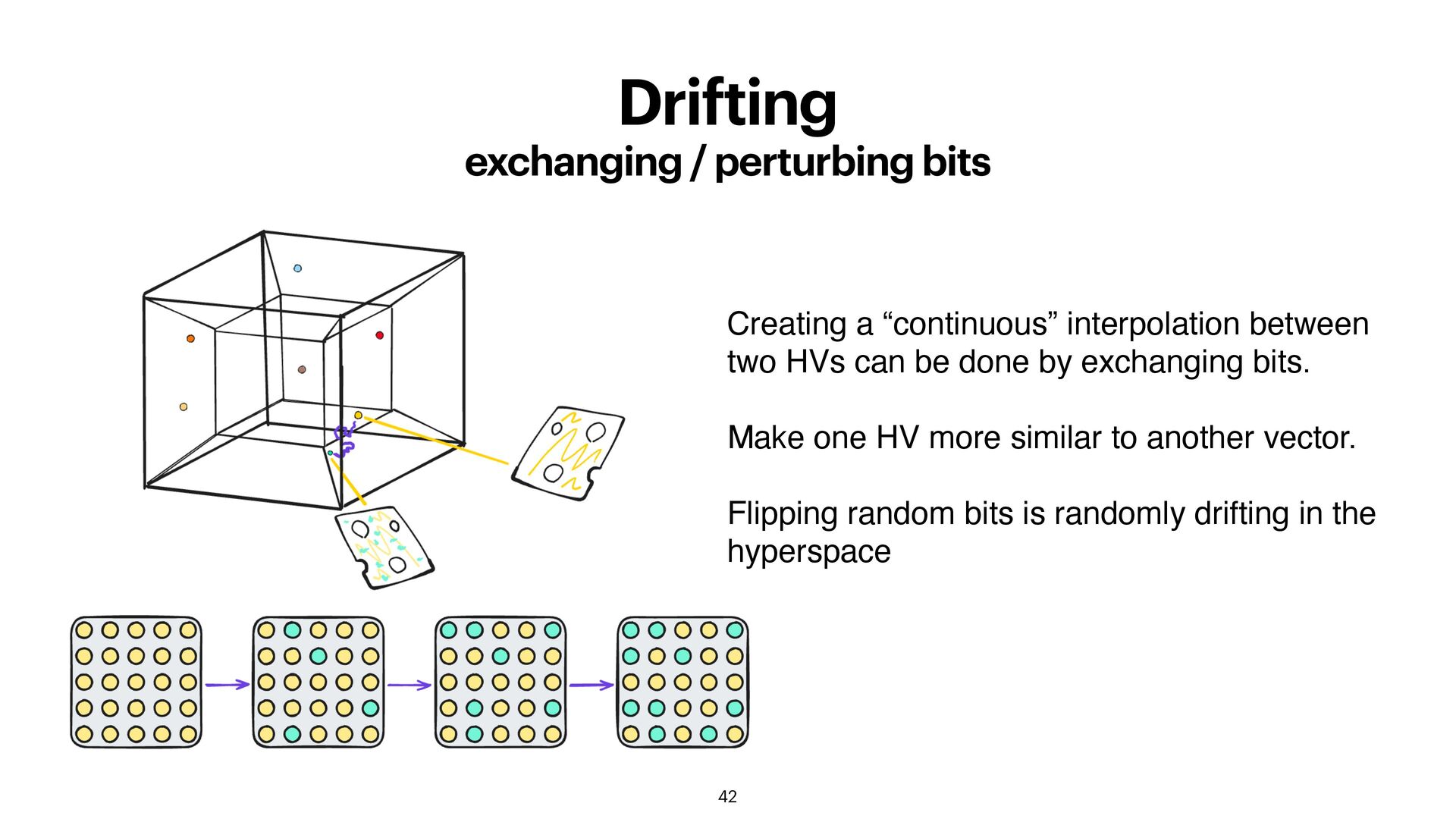 Drifting
exchanging / perturbing bits

Creating a “continuous” interpolation between two HVs can be done by exchanging bits.

Make one HV more similar to another vector.

Flipping random bits is randomly drifting in the hyperspace

42