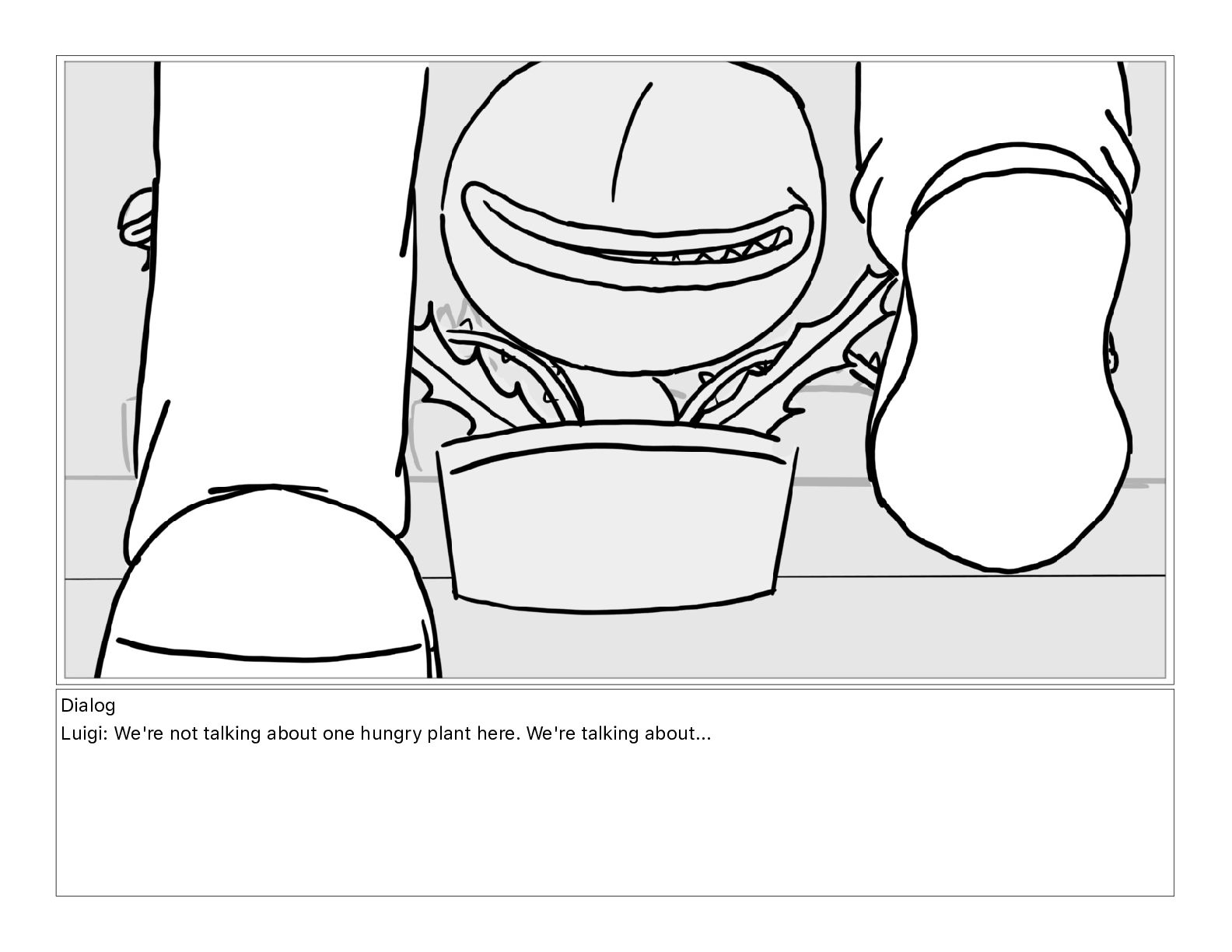 Dialog
Luigi: We're not talking about one hungry plant here. We're talking about...