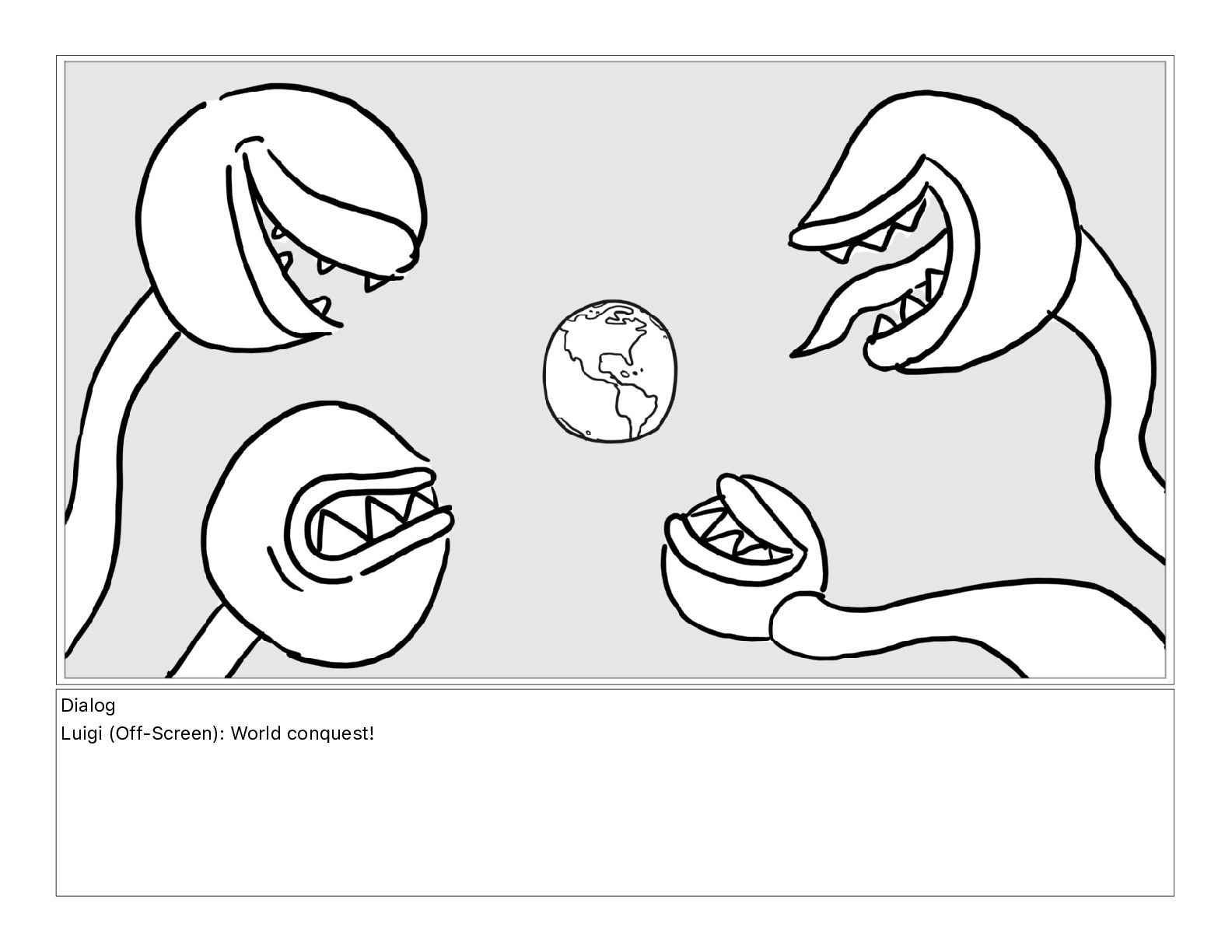 Dialog
Luigi (Off-Screen): World conquest!