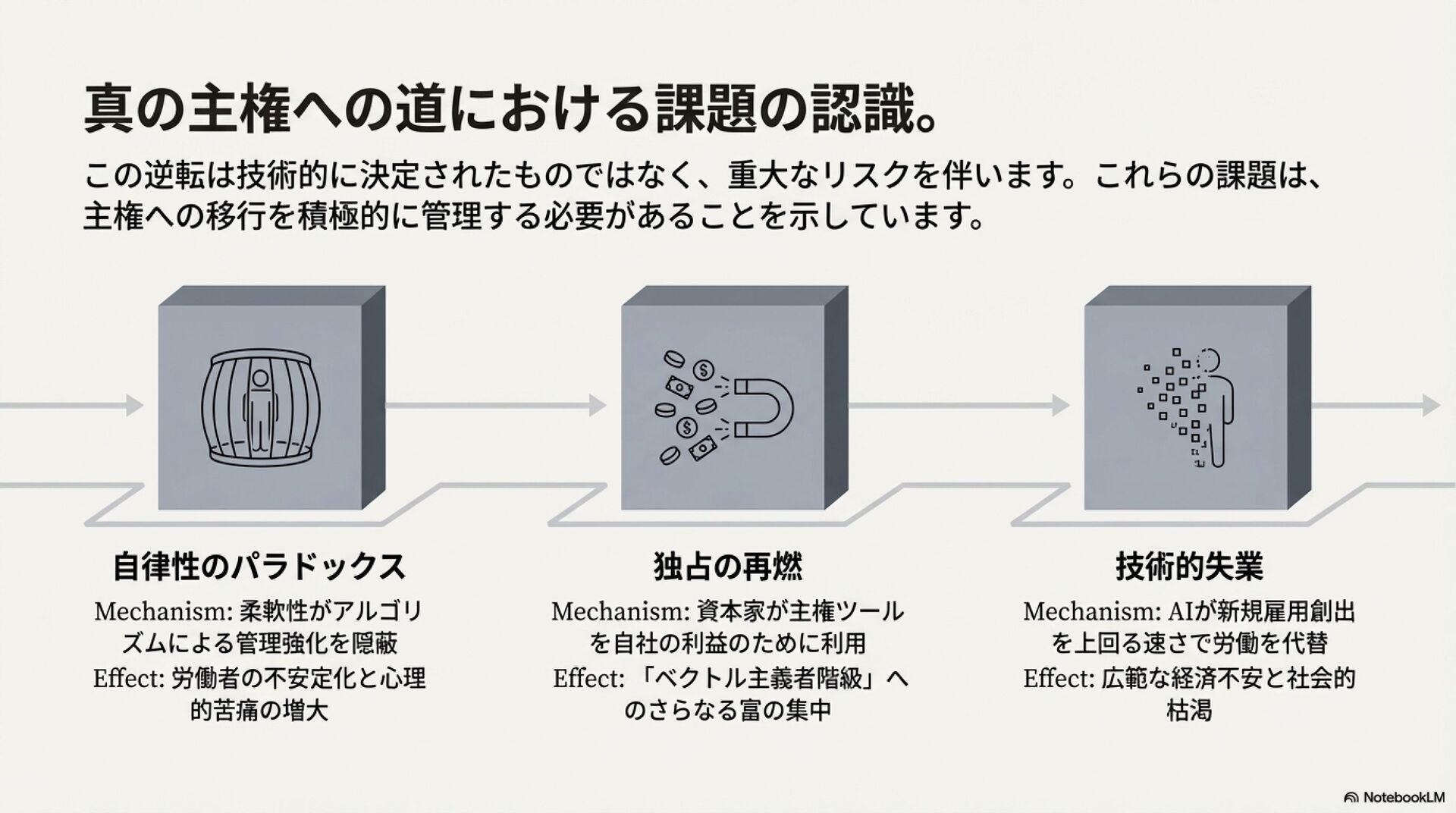 真の主権への道における課題の認識。

この逆転は技術的に決定されたものではなく、重大なリスクを伴います。これらの課題は、主権への移行を積極的に管理する必要があることを示しています。

自律性のパラドックス

Mechanism: 柔軟性がアルゴリズムによる管理強化を隠蔽

Effect: 労働者の不安定化と心理的苦痛の増大

独占の再燃

Mechanism: 資本家が主権ツールを自社の利益のために利用

Effect: 「ベクトル主義者階級」へのさらなる富の集中

技術的失業

Mechanism: AIが新規雇用創出を上回る速さで労働を代替

Effect: 広範な経済不安と社会的枯渇

NotebookLM