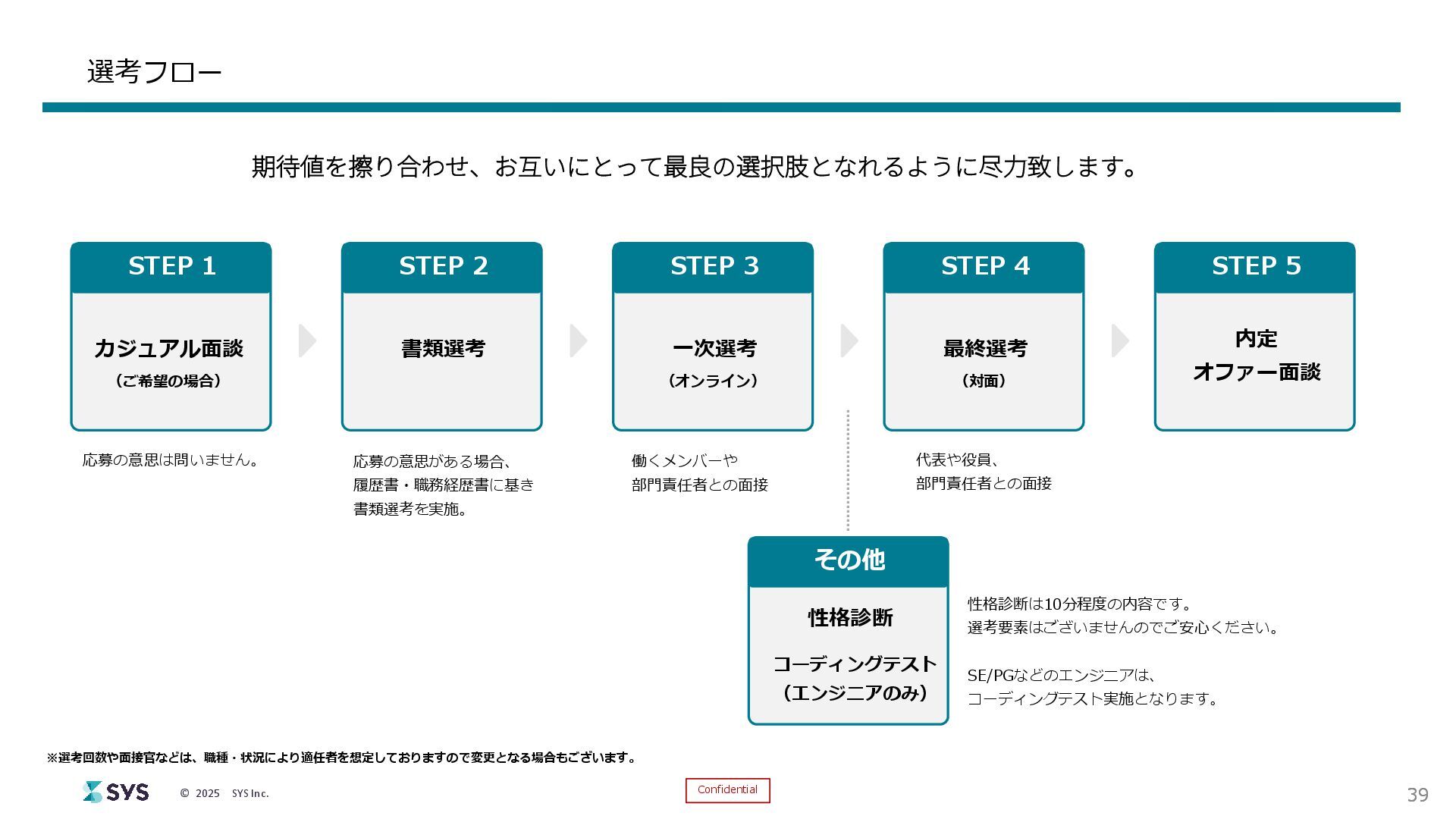 選考フロー

期待値を擦り合わせ、お互いにとって最良の選択肢となれるように尽力致します。

STEP 1

カジュアル面談
（ご希望の場合）

応募の意思は問いません。

STEP 2

書類選考

応募の意思がある場合、
履歴書・職務経歴書に基き
書類選考を実施。

STEP 3

一次選考
（オンライン）

働くメンバーや
部門責任者との面接

STEP 4

最終選考
（対面）

代表や役員、
部門責任者との面接

STEP 5

内定
オファー面談

その他

性格診断

コーディングテスト
（エンジニアのみ）

性格診断は10分程度の内容です。
選考要素はございませんのでご安心ください。

SE/PGなどのエンジニアは、
コーディングテスト実施となります。

※選考回数や面接官などは、職種・状況により適任者を想定しておりますので変更となる場合もございます。

SYS © 2025 SYS Inc.

Confidential

39