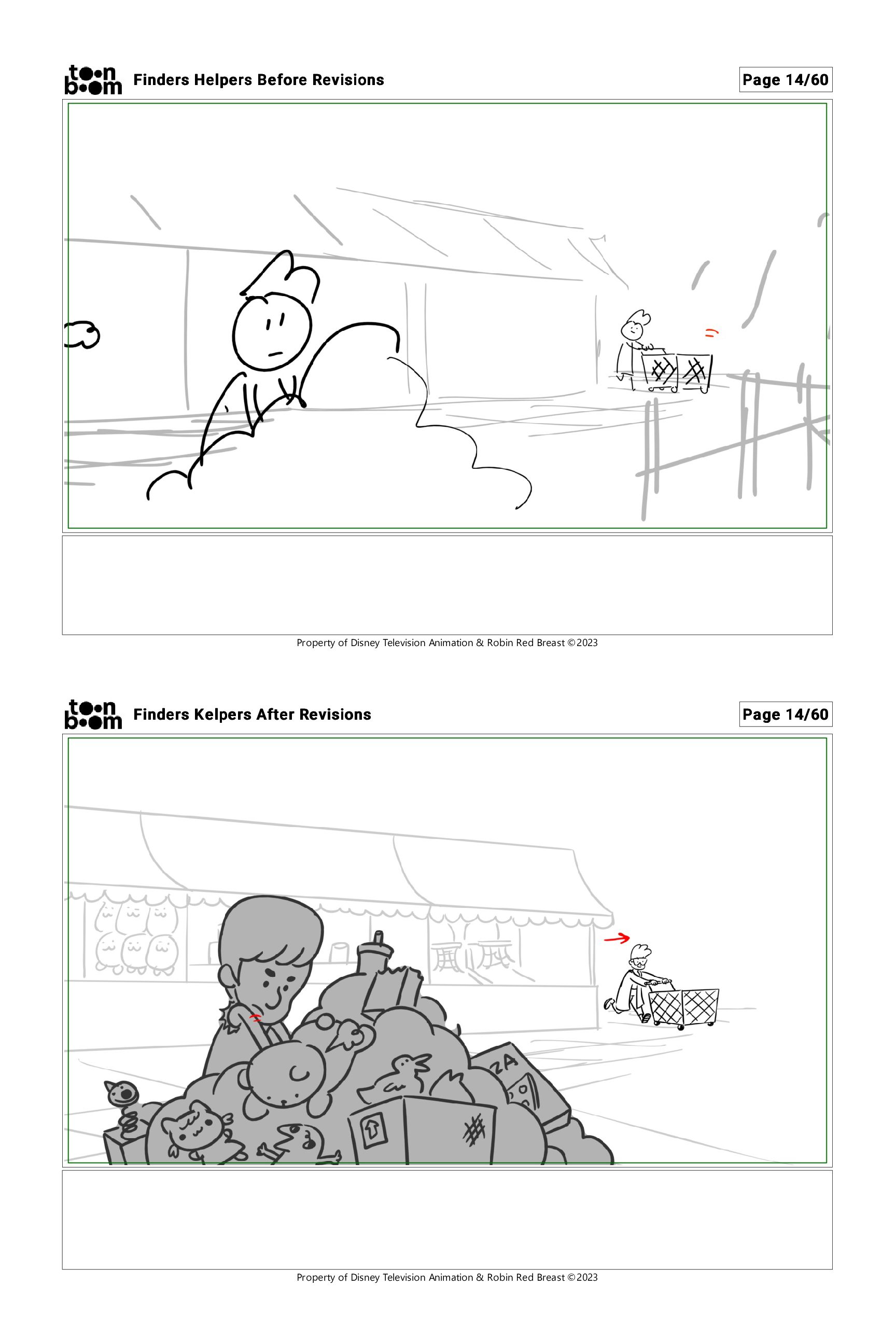 toon boom Finders Helpers Before Revisions

Page 14/60

Property of Disney Television Animation & Robin Red Breast ©2023

toon boom Finders Kelpers After Revisions

Page 14/60

ZA

Property of Disney Television Animation & Robin Red Breast ©2023