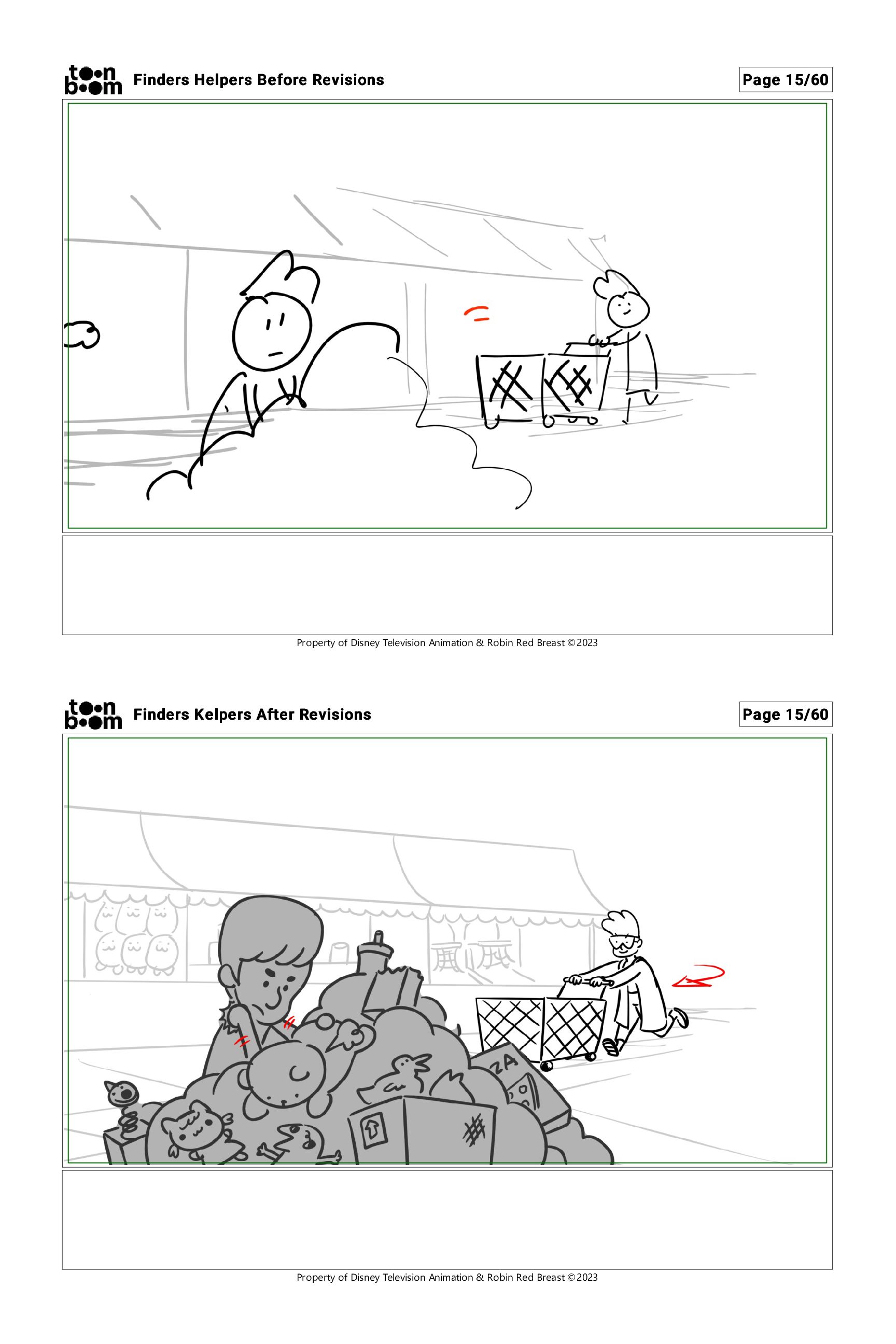 toon boom Finders Helpers Before Revisions

Page 15/60

Property of Disney Television Animation & Robin Red Breast ©2023

toon boom Finders Kelpers After Revisions

Page 15/60

ZA

Property of Disney Television Animation & Robin Red Breast ©2023