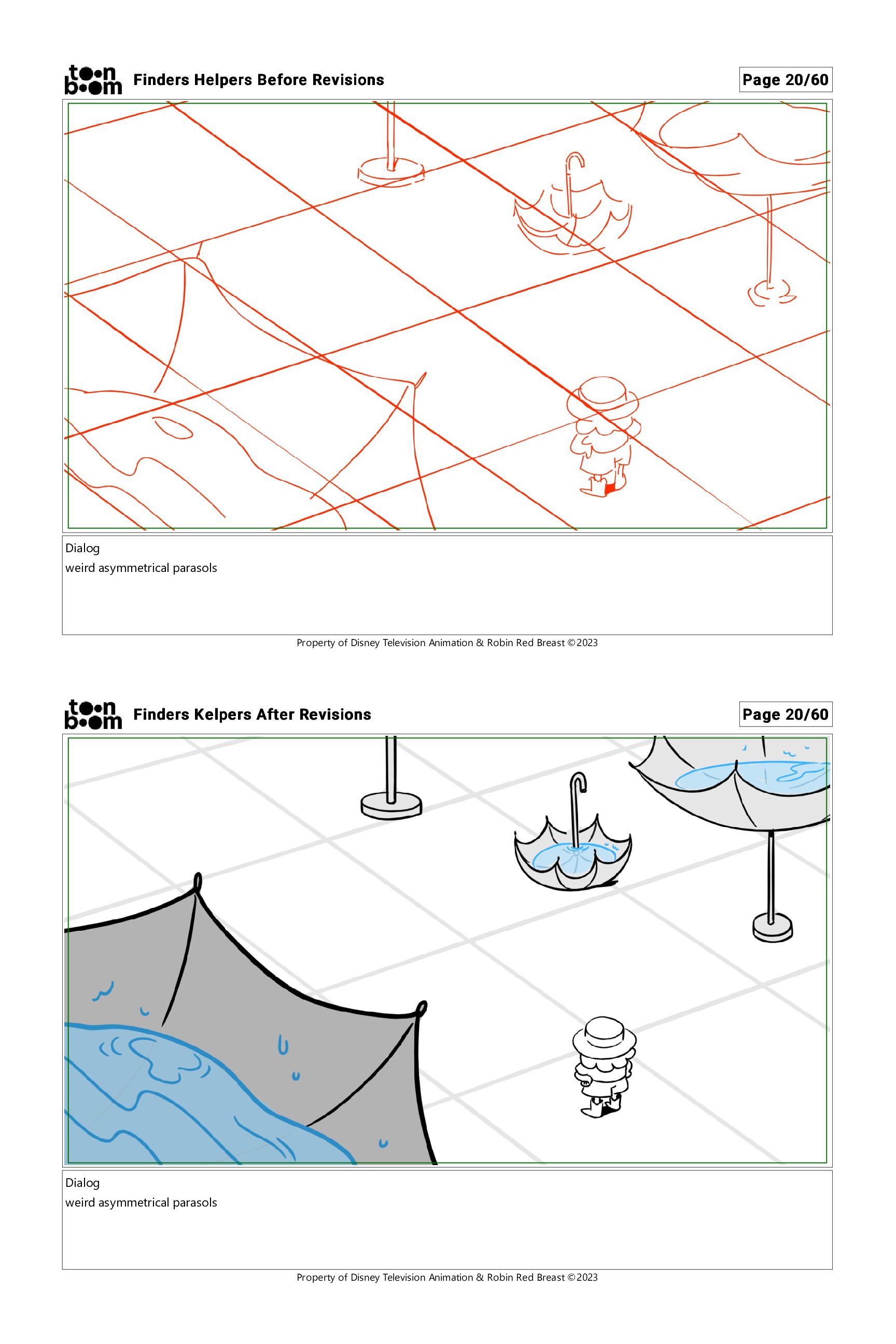 toon boom Finders Helpers Before Revisions

Page 20/60

Dialog
weird asymmetrical parasols

Property of Disney Television Animation & Robin Red Breast ©2023

toon boom Finders Kelpers After Revisions

Page 20/60

Dialog
weird asymmetrical parasols

Property of Disney Television Animation & Robin Red Breast ©2023