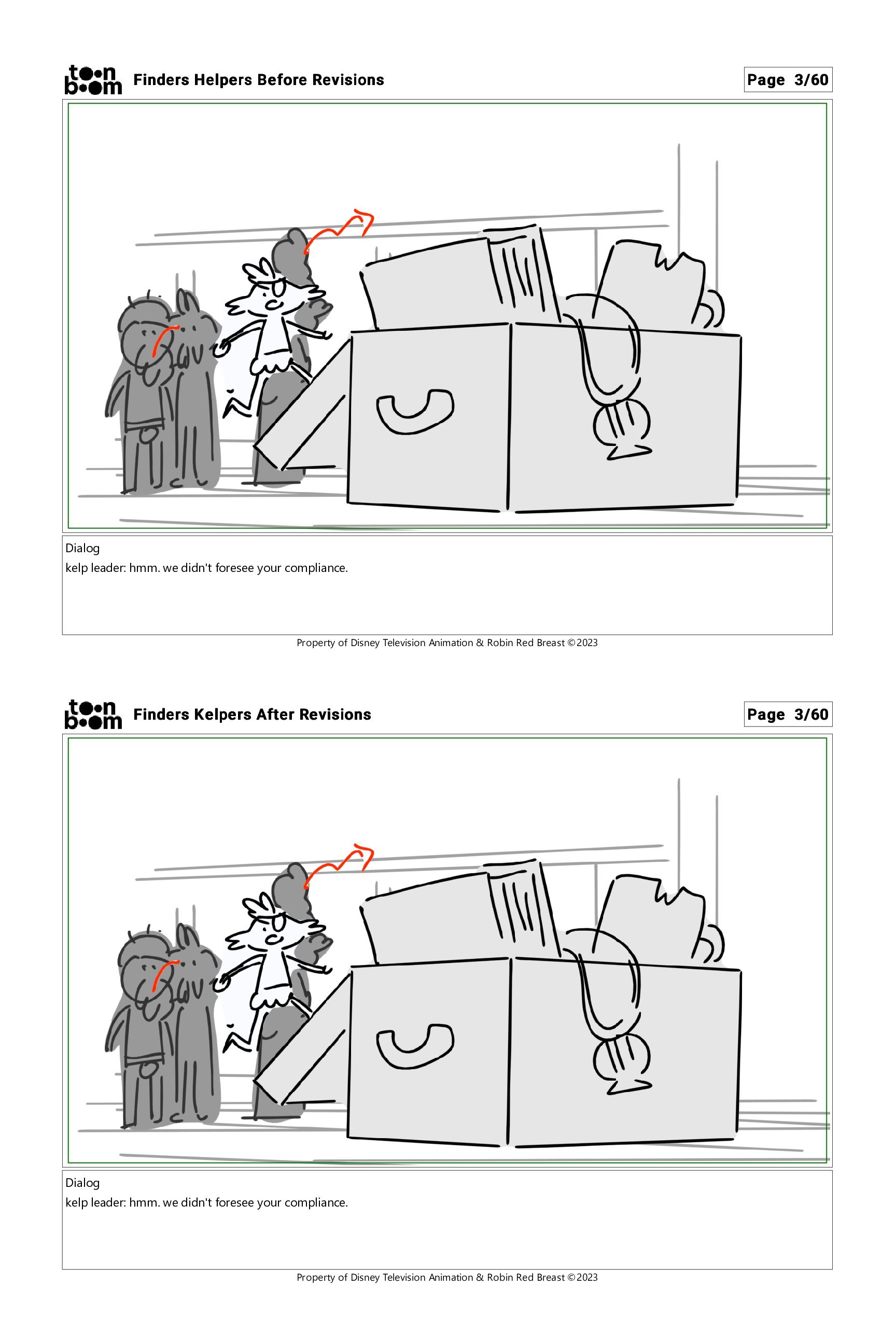 toon boom Finders Helpers Before Revisions

Page 3/60

Dialog
kelp leader: hmm. we didn't foresee your compliance.

Property of Disney Television Animation & Robin Red Breast ©2023

toon boom Finders Kelpers After Revisions

Page 3/60

Dialog
kelp leader: hmm. we didn't foresee your compliance.

Property of Disney Television Animation & Robin Red Breast ©2023