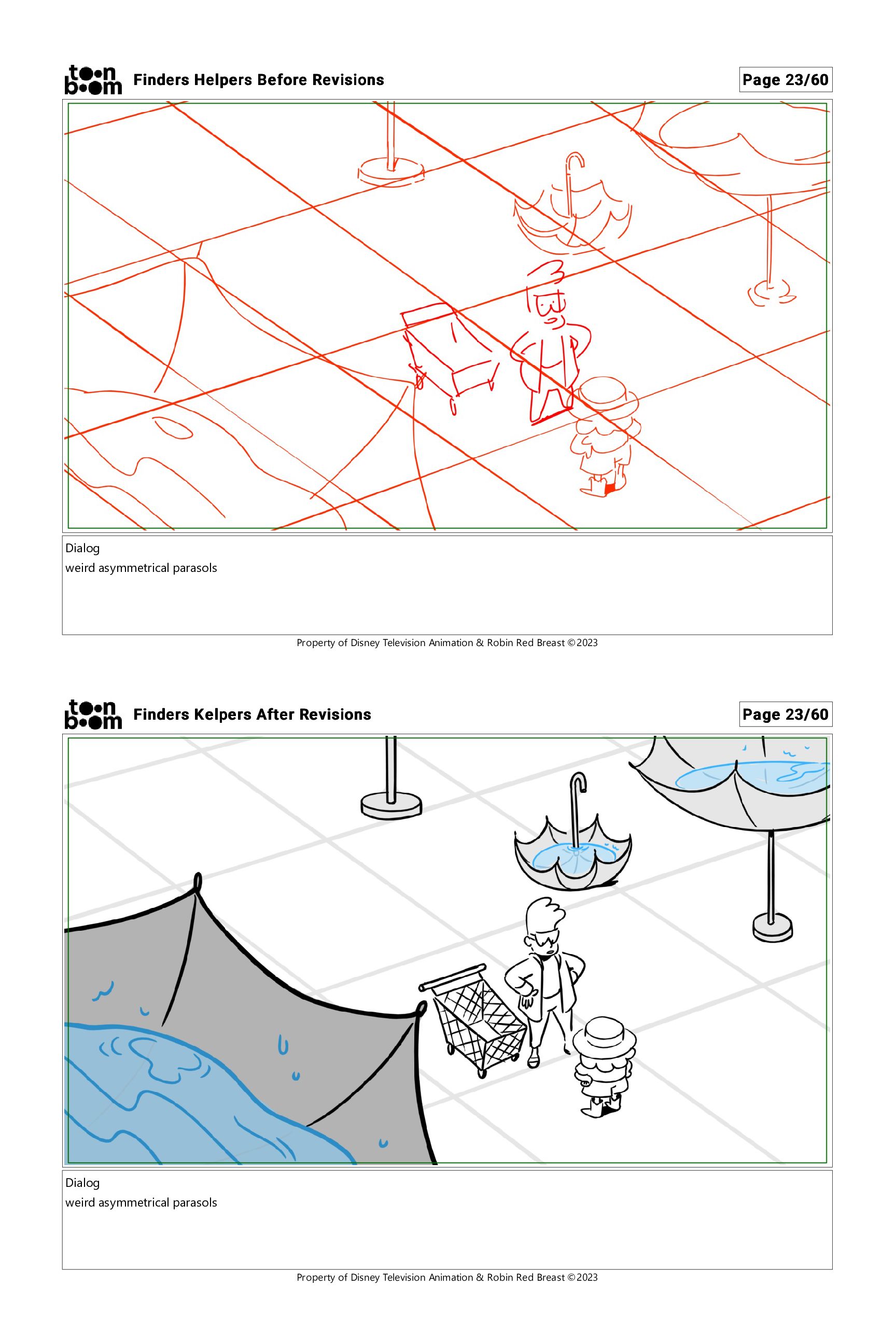 toon boom Finders Helpers Before Revisions

Page 23/60

Dialog
weird asymmetrical parasols

Property of Disney Television Animation & Robin Red Breast ©2023

toon boom Finders Kelpers After Revisions

Page 23/60

Dialog
weird asymmetrical parasols

Property of Disney Television Animation & Robin Red Breast ©2023