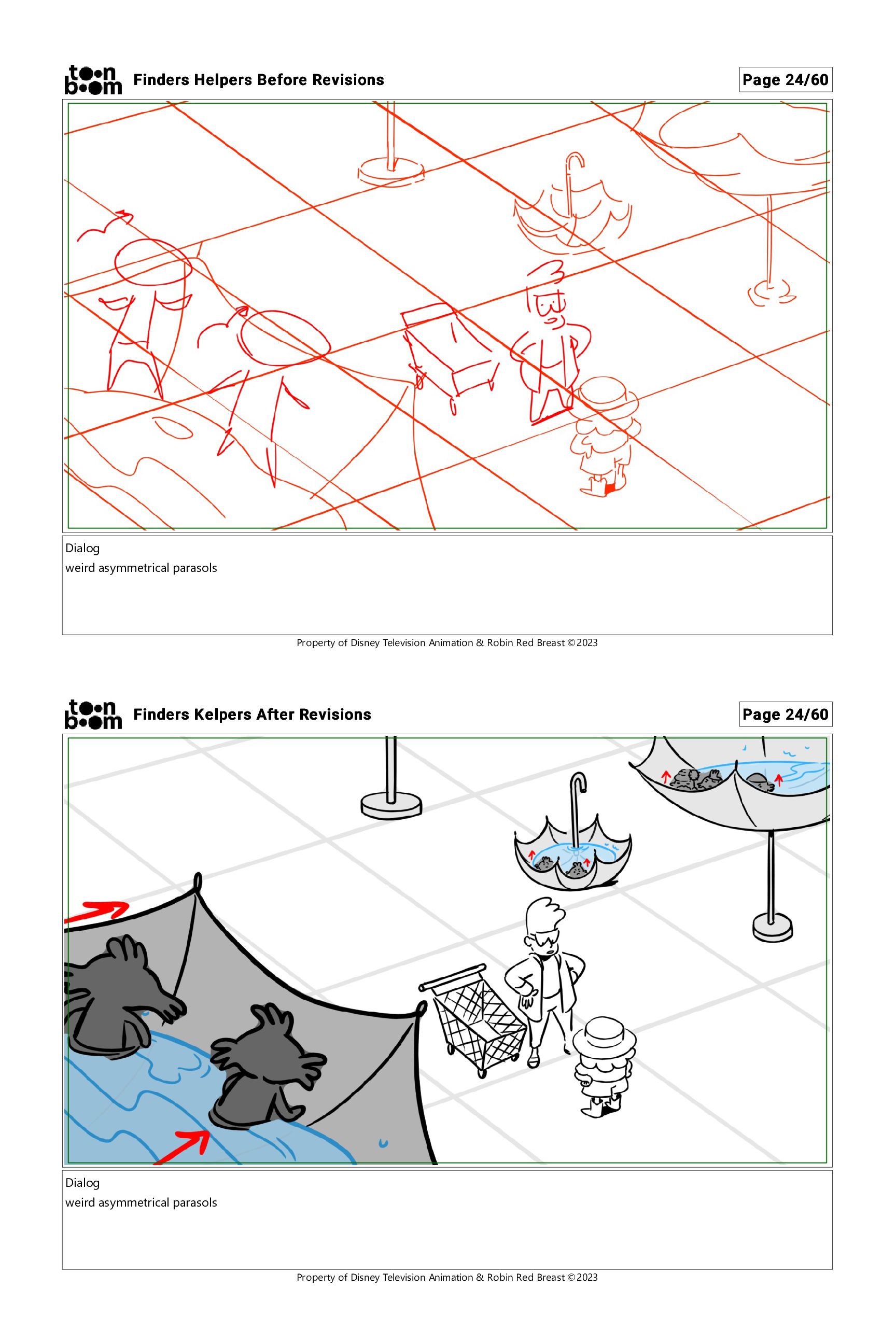 toon boom Finders Helpers Before Revisions

Page 24/60

Dialog
weird asymmetrical parasols

Property of Disney Television Animation & Robin Red Breast ©2023

toon boom Finders Kelpers After Revisions

Page 24/60

Dialog
weird asymmetrical parasols

Property of Disney Television Animation & Robin Red Breast ©2023