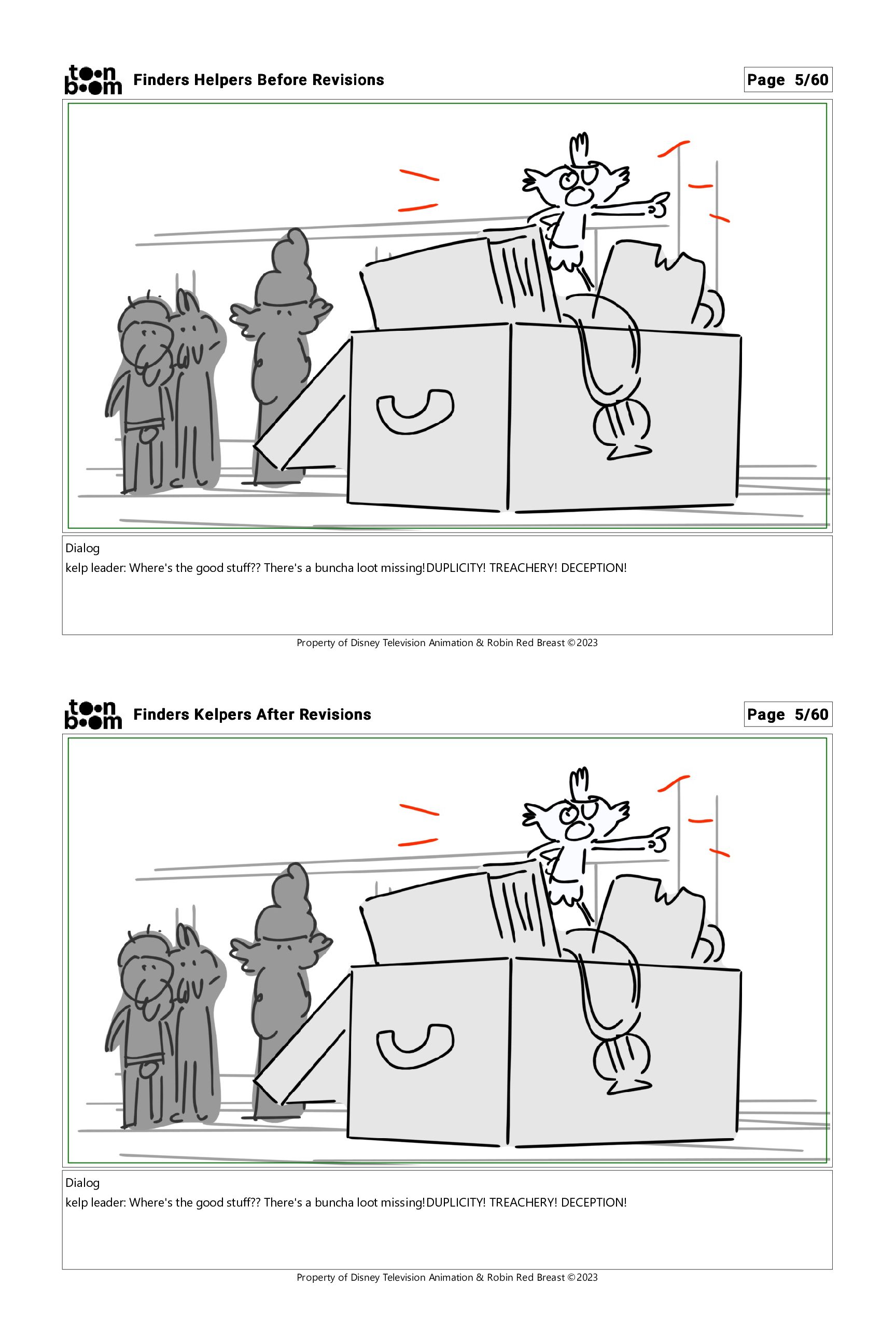 toon boom Finders Helpers Before Revisions

Page 5/60

Dialog
kelp leader: Where's the good stuff?? There's a buncha loot missing!DUPLICITY! TREACHERY! DECEPTION!

Property of Disney Television Animation & Robin Red Breast ©2023

toon boom Finders Kelpers After Revisions

Page 5/60

Dialog
kelp leader: Where's the good stuff?? There's a buncha loot missing!DUPLICITY! TREACHERY! DECEPTION!

Property of Disney Television Animation & Robin Red Breast ©2023