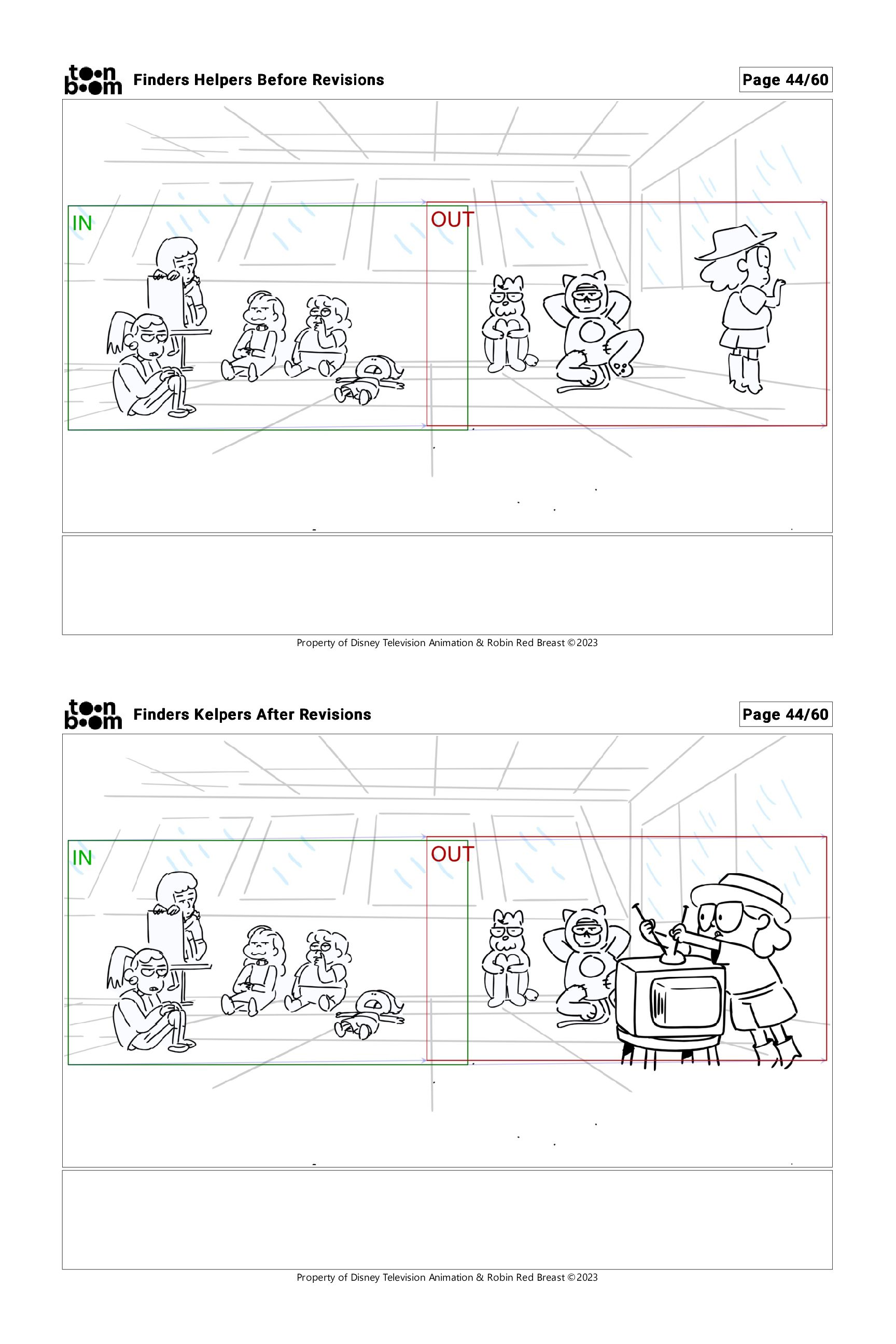 toon boom Finders Helpers Before Revisions

Page 44/60

IN

OUT

Property of Disney Television Animation & Robin Red Breast ©2023

toon boom Finders Kelpers After Revisions

Page 44/60

IN

OUT

Property of Disney Television Animation & Robin Red Breast ©2023