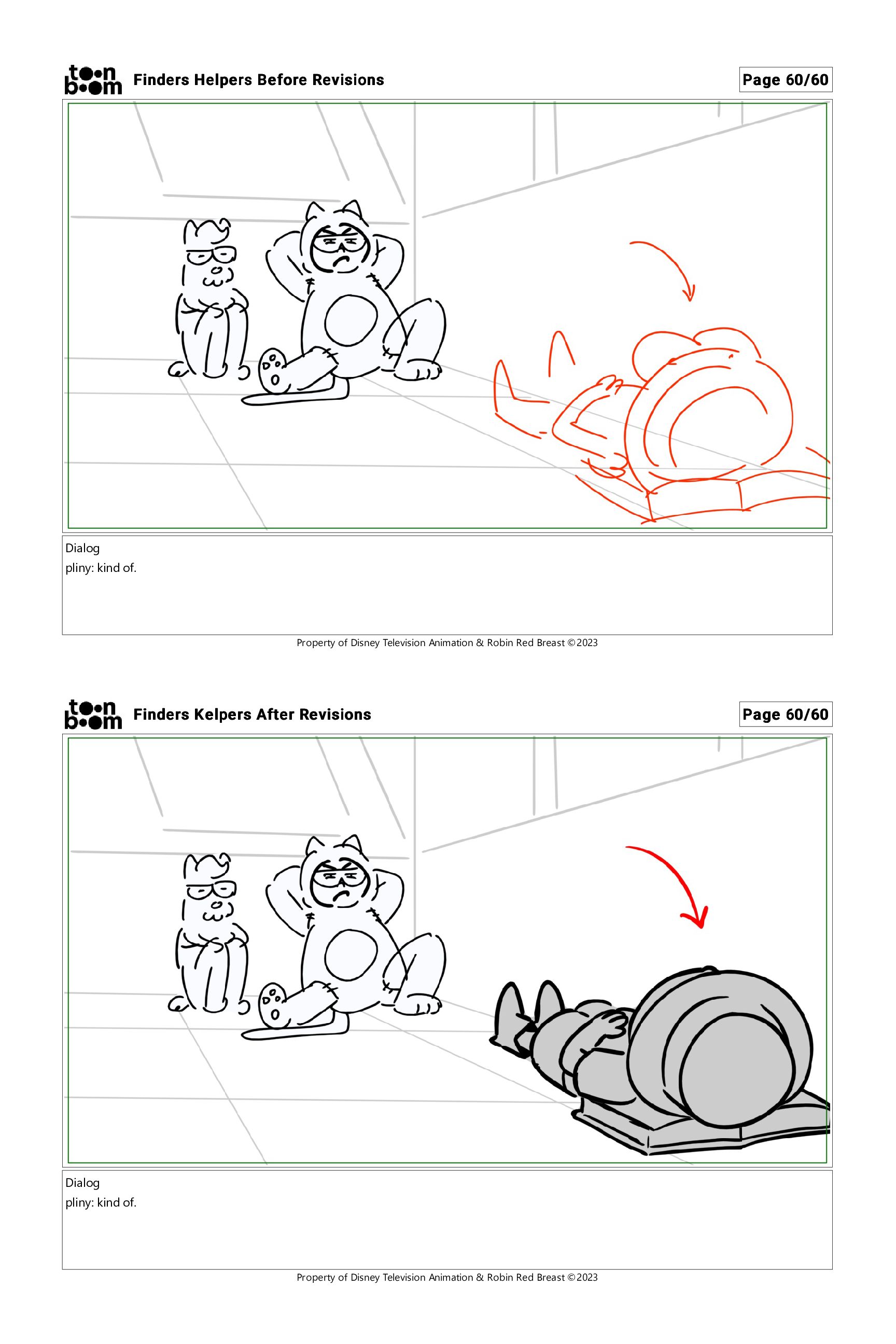 toon boom Finders Helpers Before Revisions

Page 60/60

Dialog
pliny: kind of.

Property of Disney Television Animation & Robin Red Breast ©2023

toon boom Finders Kelpers After Revisions

Page 60/60

Dialog
pliny: kind of.

Property of Disney Television Animation & Robin Red Breast ©2023