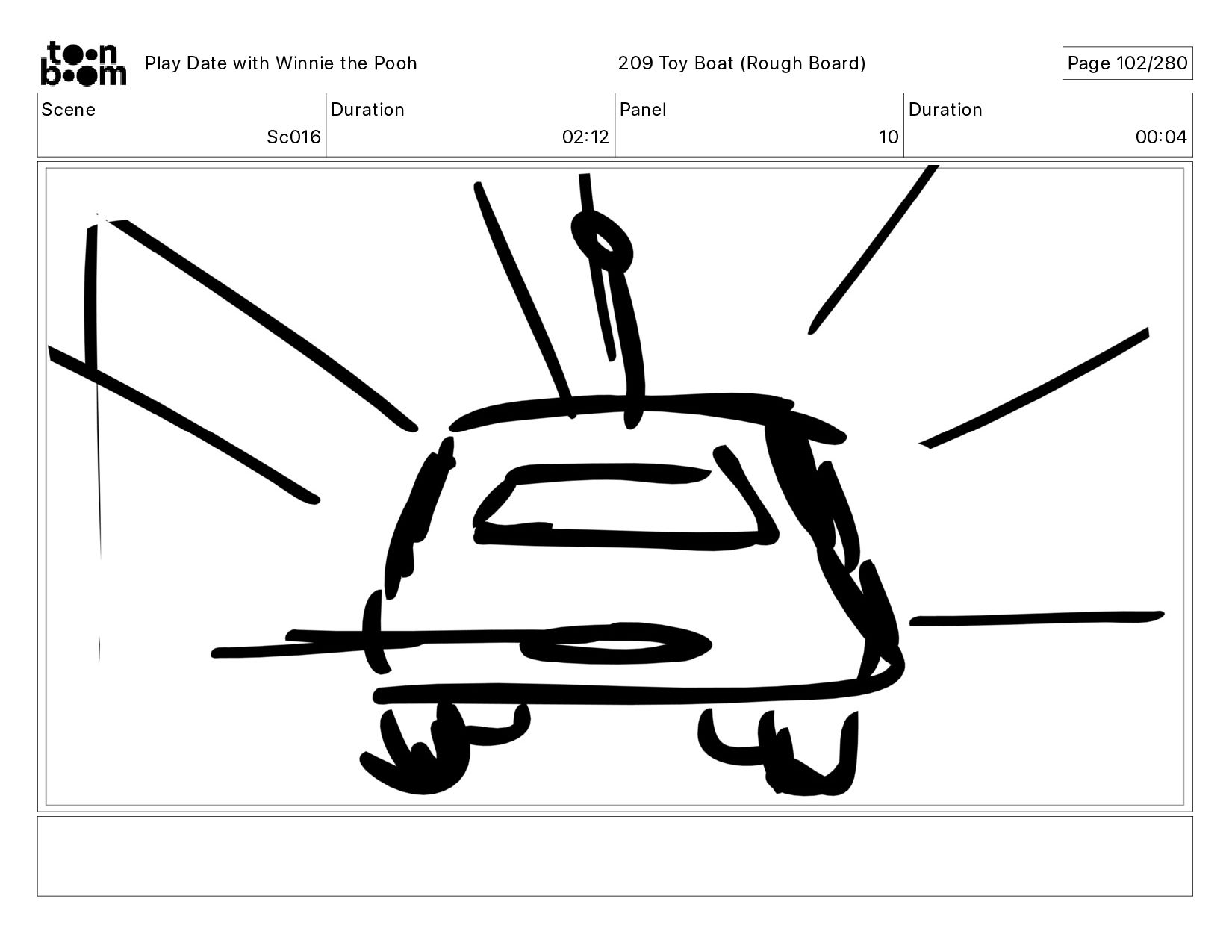 toon boom

Play Date with Winnie the Pooh

209 Toy Boat (Rough Board)

Page 102/280

| Scene | Duration | Panel | Duration |
|---|---|---|---|
| Sc016 | 02:12 | 10 | 00:04 |