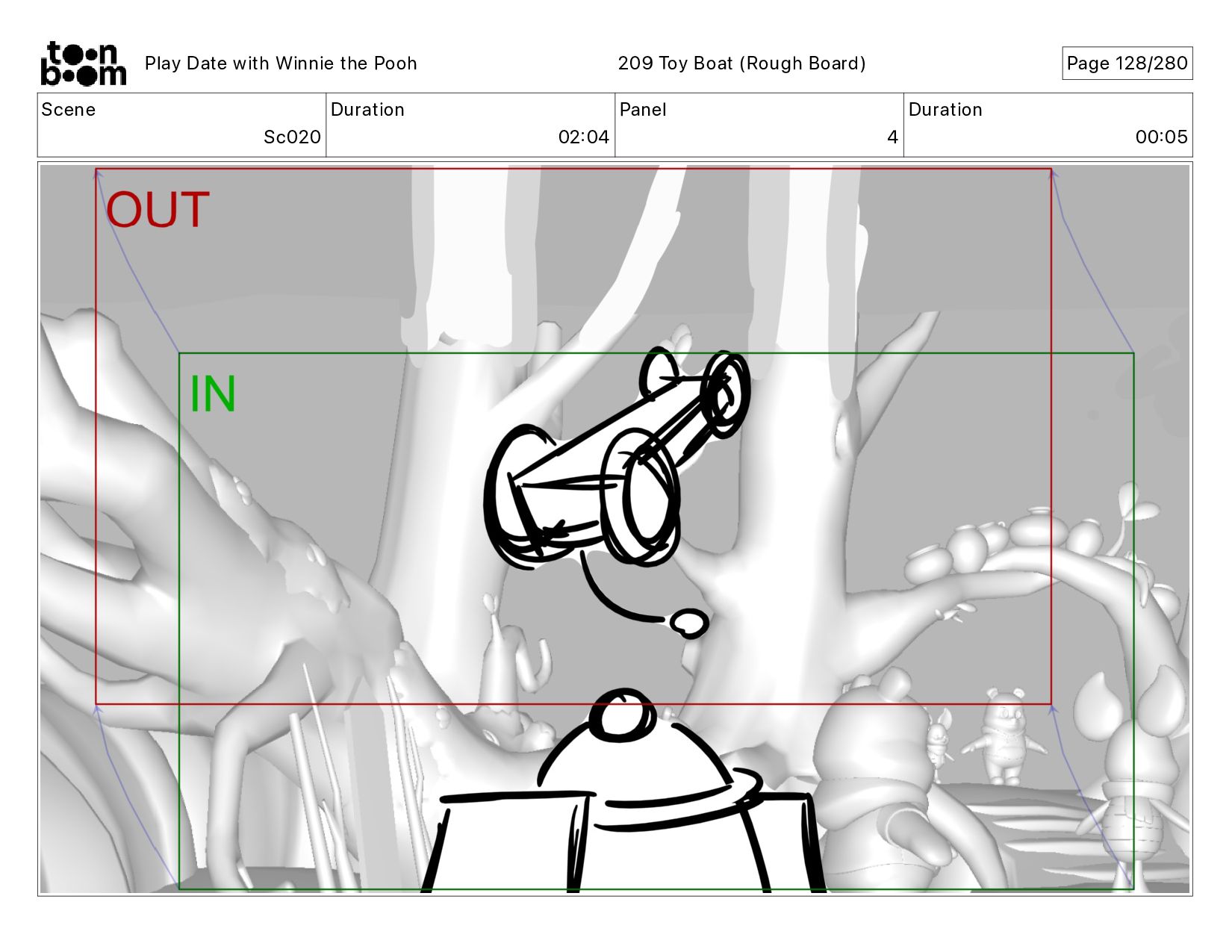 toon boom Play Date with Winnie the Pooh 209 Toy Boat (Rough Board) Page 128/280

| Scene | Duration | Panel | Duration |
|---|---|---|---|
| Sc020 | 02:04 | 4 | 00:05 |

OUT

IN