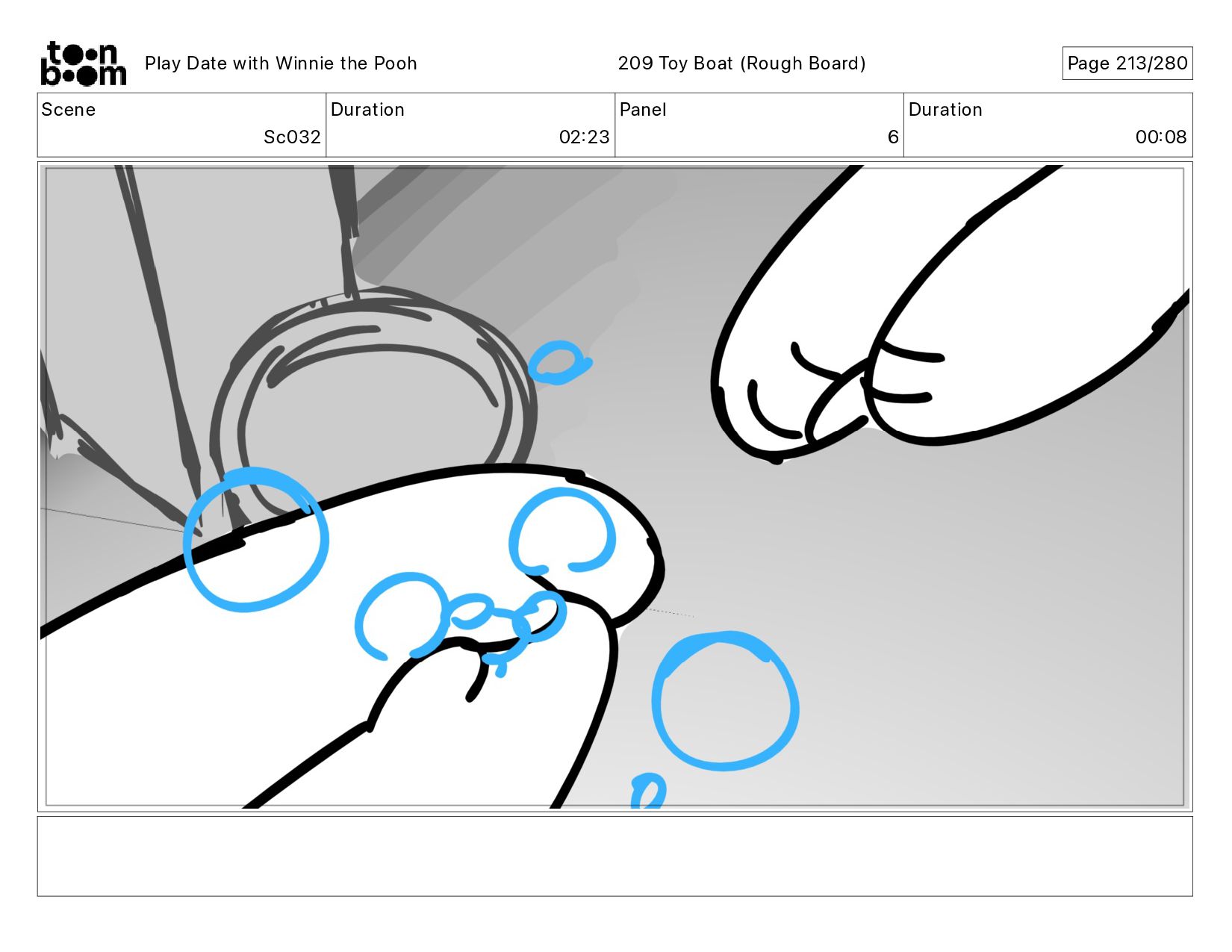 toon boom Play Date with Winnie the Pooh 209 Toy Boat (Rough Board) Page 213/280

| Scene | Duration | Panel | Duration |
|---|---|---|---|
| Sc032 | 02:23 | 6 | 00:08 |