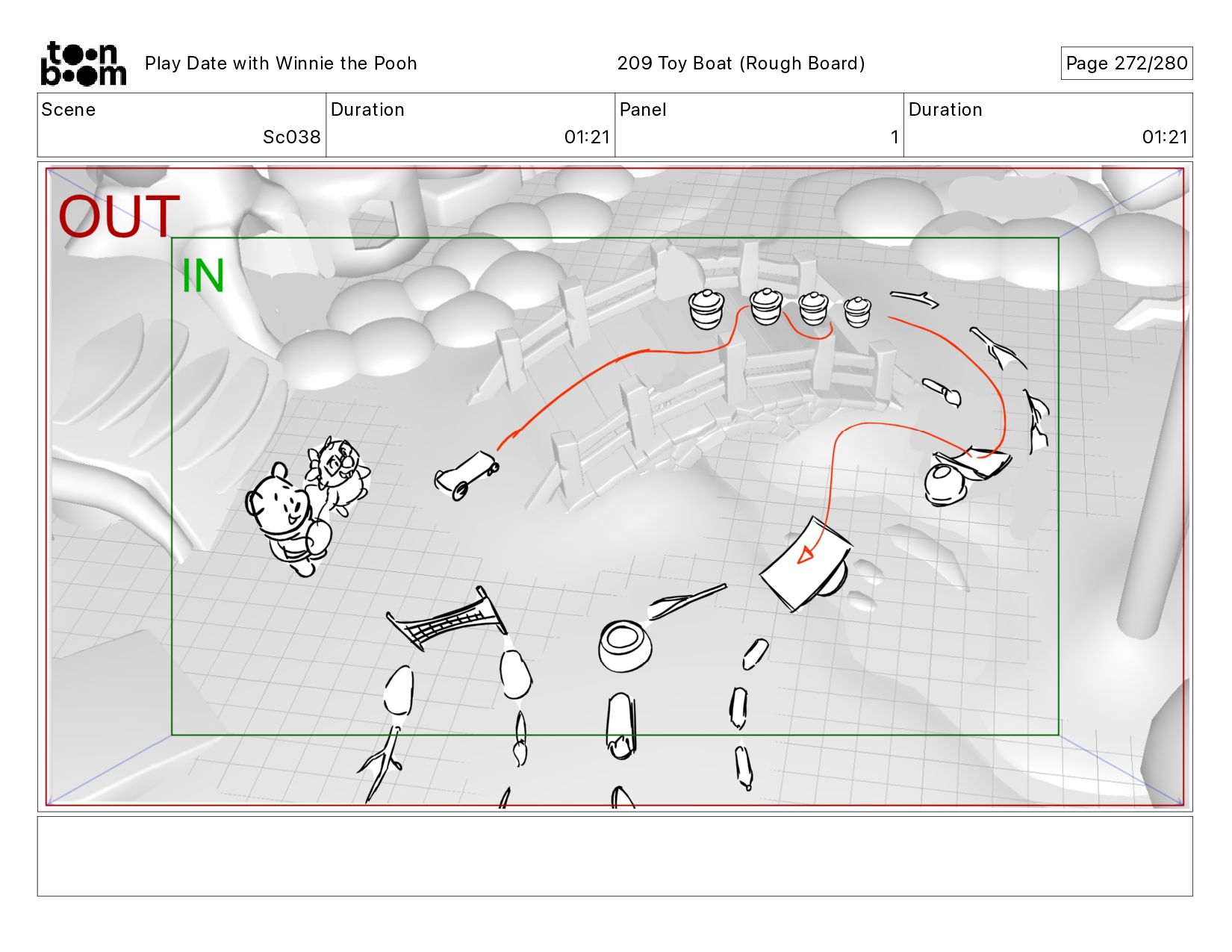 toon boom Play Date with Winnie the Pooh 209 Toy Boat (Rough Board) Page 272/280

| Scene | Duration | Panel | Duration |
|---|---|---|---|
| Sc038 | 01:21 | 1 | 01:21 |

OUT
IN