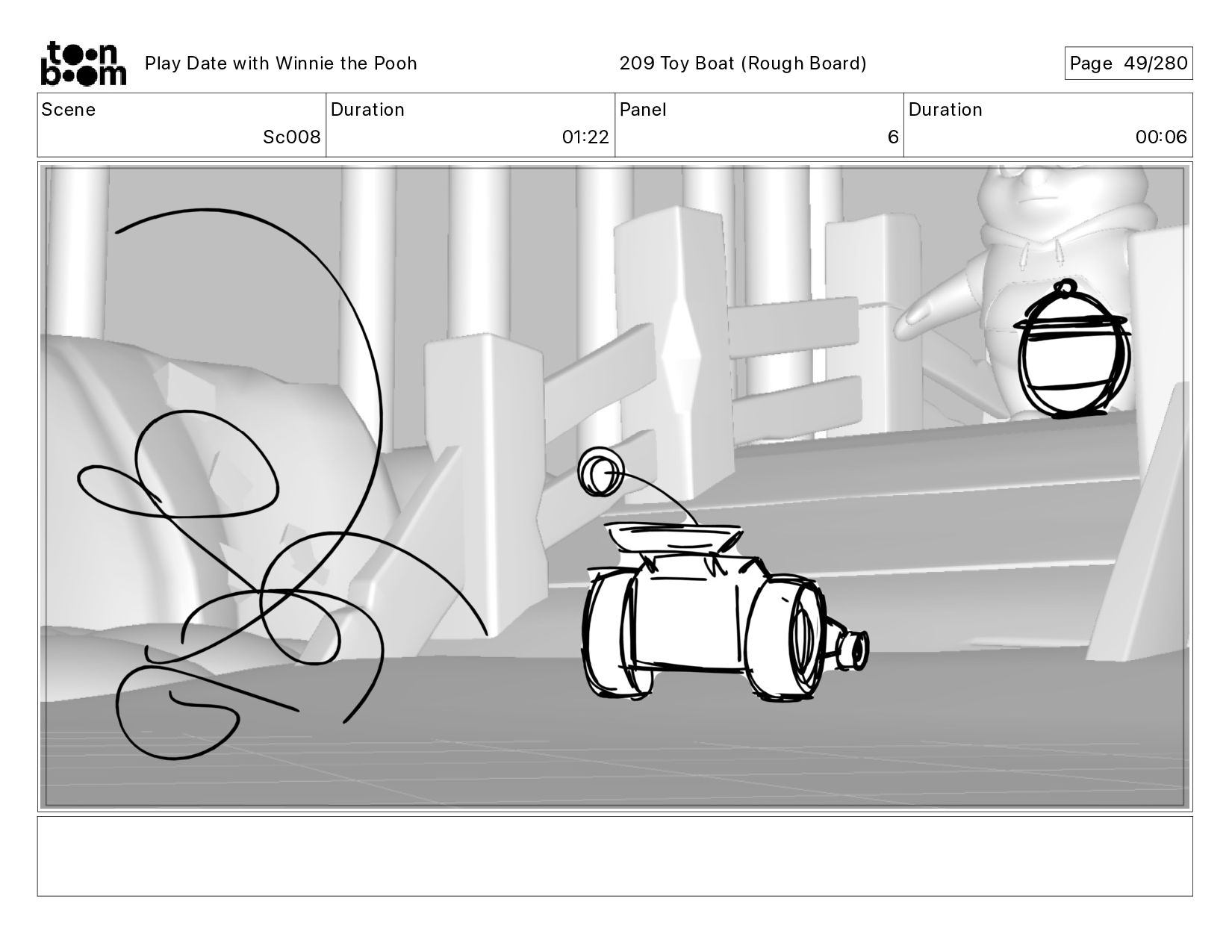 toon boom Play Date with Winnie the Pooh 209 Toy Boat (Rough Board) Page 49/280

| Scene | Duration | Panel | Duration |
|---|---|---|---|
| Sc008 | 01:22 | 6 | 00:06 |