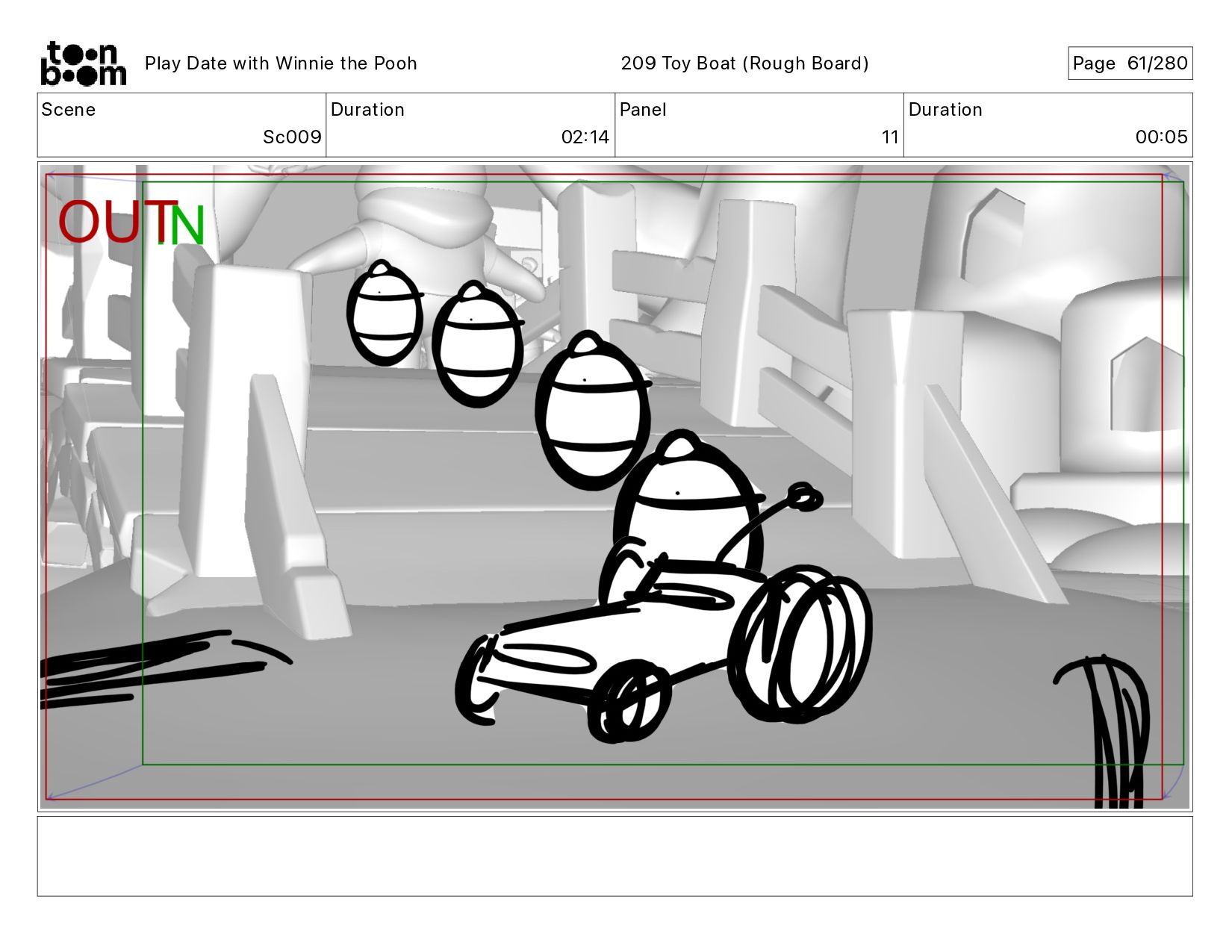 toon boom Play Date with Winnie the Pooh 209 Toy Boat (Rough Board) Page 61/280

| Scene | Duration | Panel | Duration |
|---|---|---|---|
| Sc009 | 02:14 | 11 | 00:05 |

OUT IN