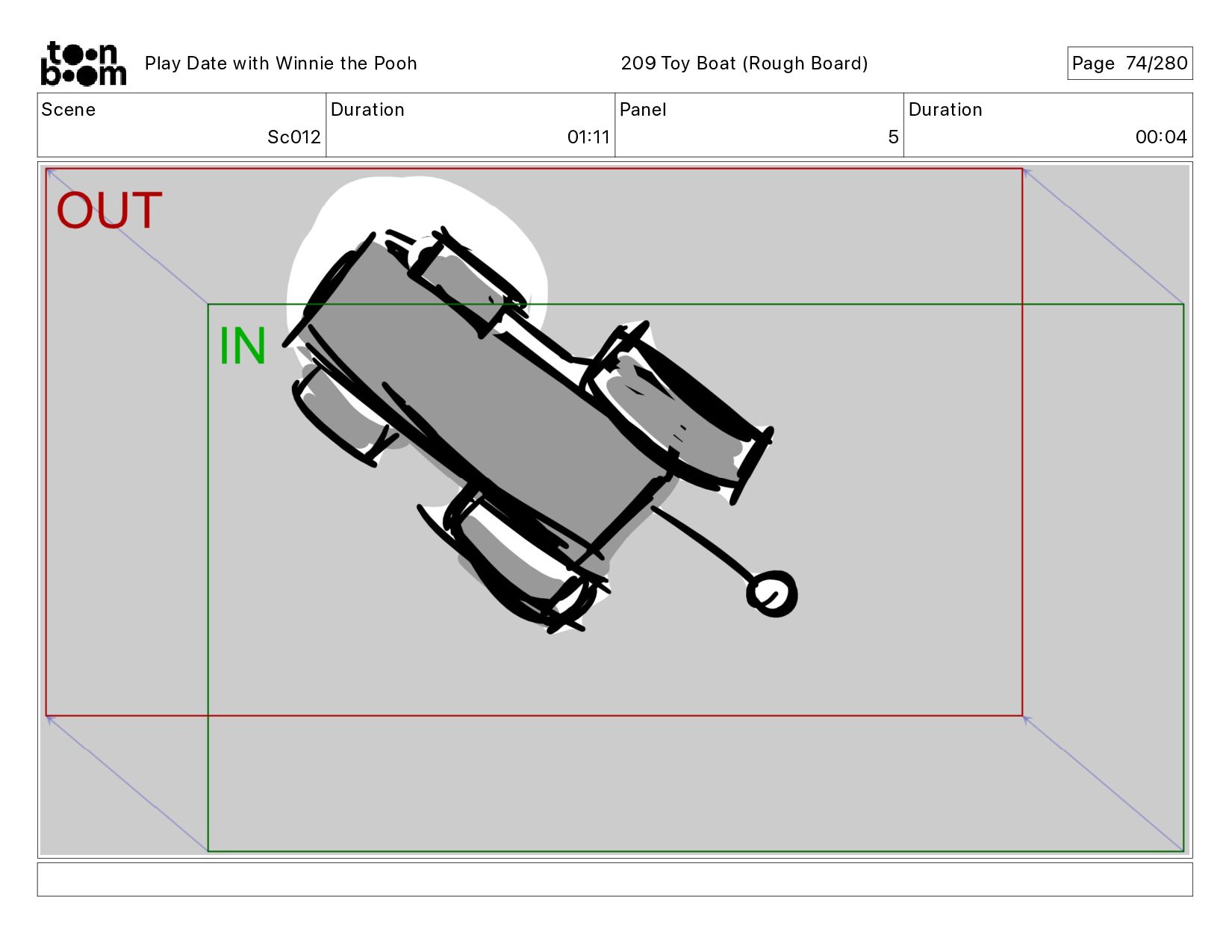 toon boom Play Date with Winnie the Pooh 209 Toy Boat (Rough Board) Page 74/280

| Scene | Duration | Panel | Duration |
|---|---|---|---|
| Sc012 | 01:11 | 5 | 00:04 |

OUT

IN