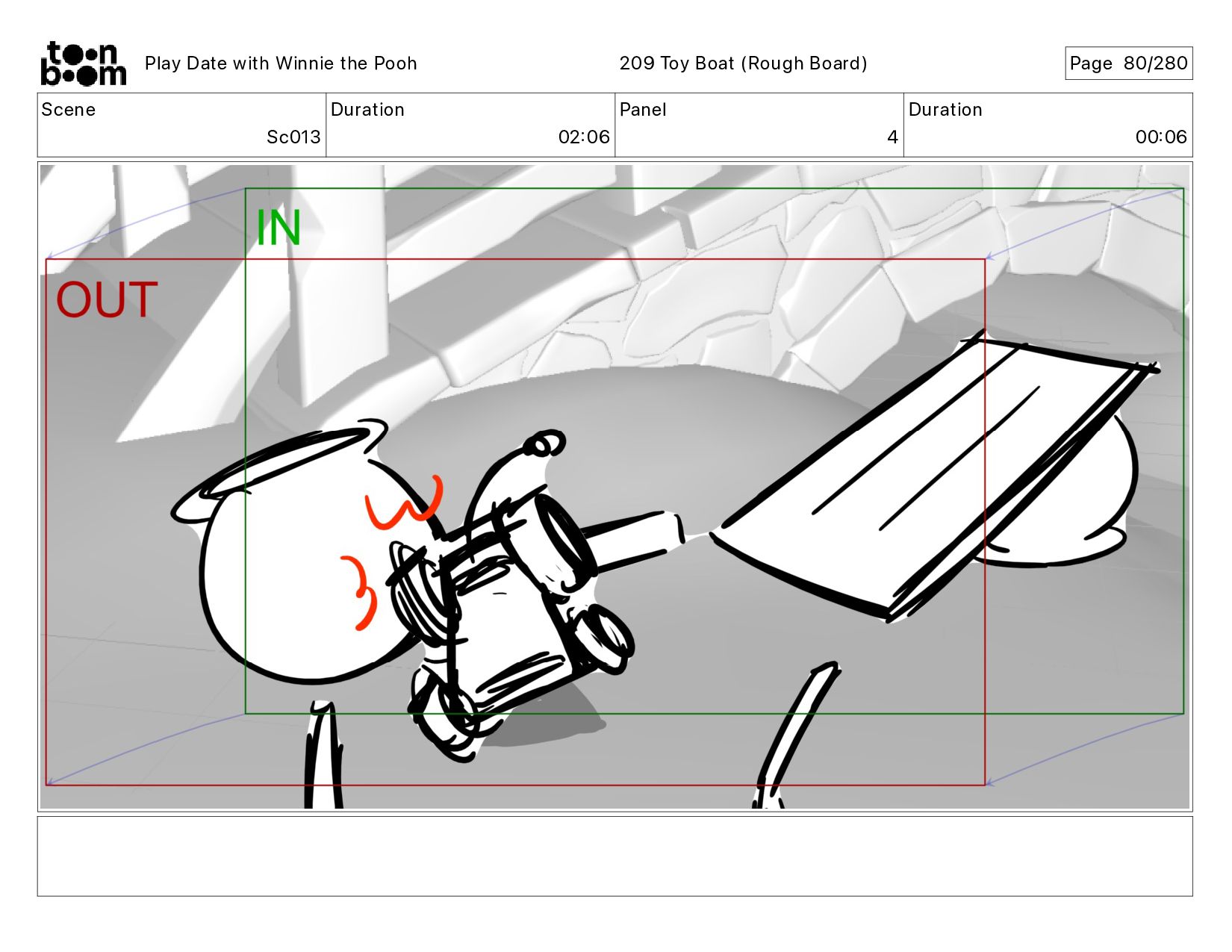 toon boom Play Date with Winnie the Pooh 209 Toy Boat (Rough Board) Page 80/280

| Scene | Duration | Panel | Duration |
|---|---|---|---|
| Sc013 | 02:06 | 4 | 00:06 |

IN

OUT