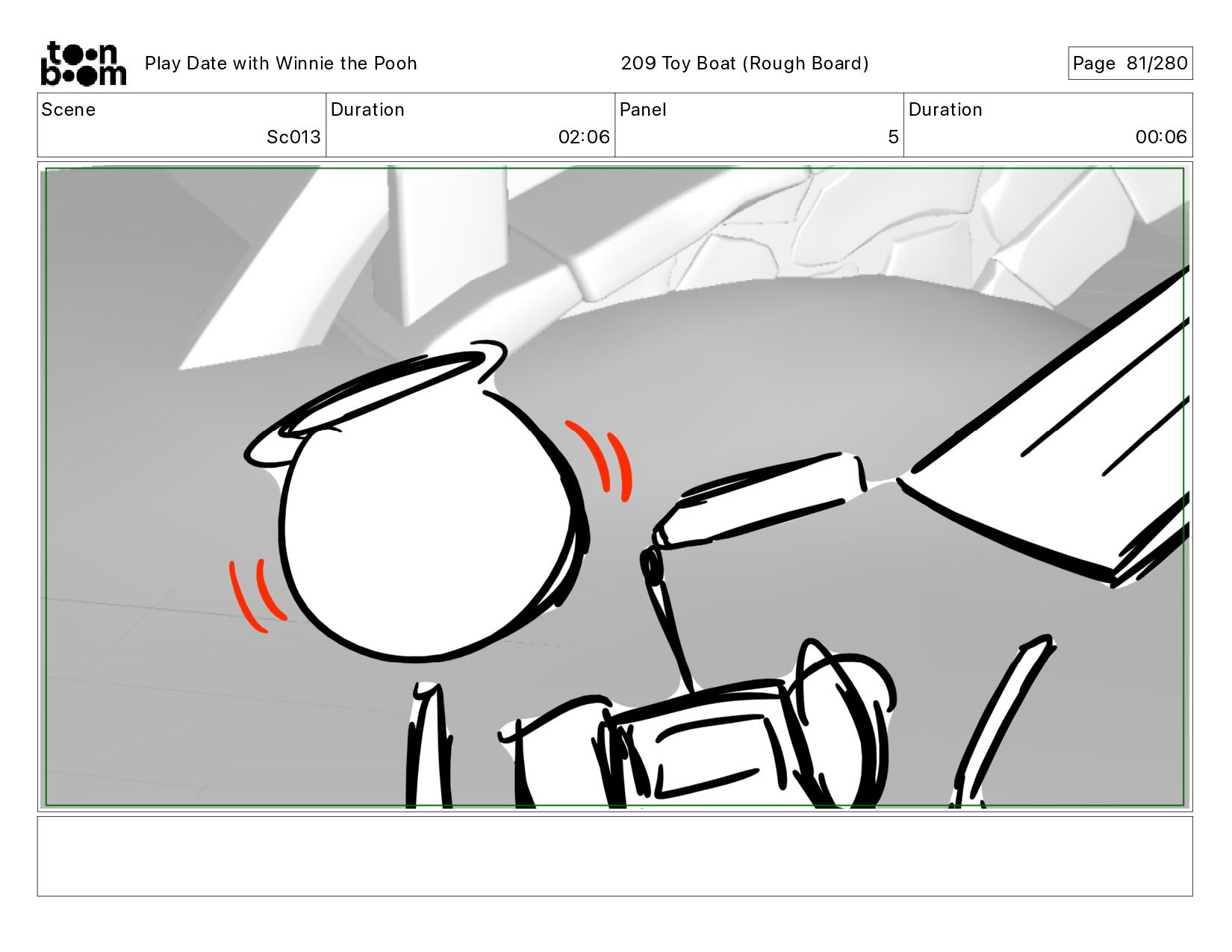 toon boom Play Date with Winnie the Pooh 209 Toy Boat (Rough Board) Page 81/280

| Scene | Duration | Panel | Duration |
|---|---|---|---|
| Sc013 | 02:06 | 5 | 00:06 |