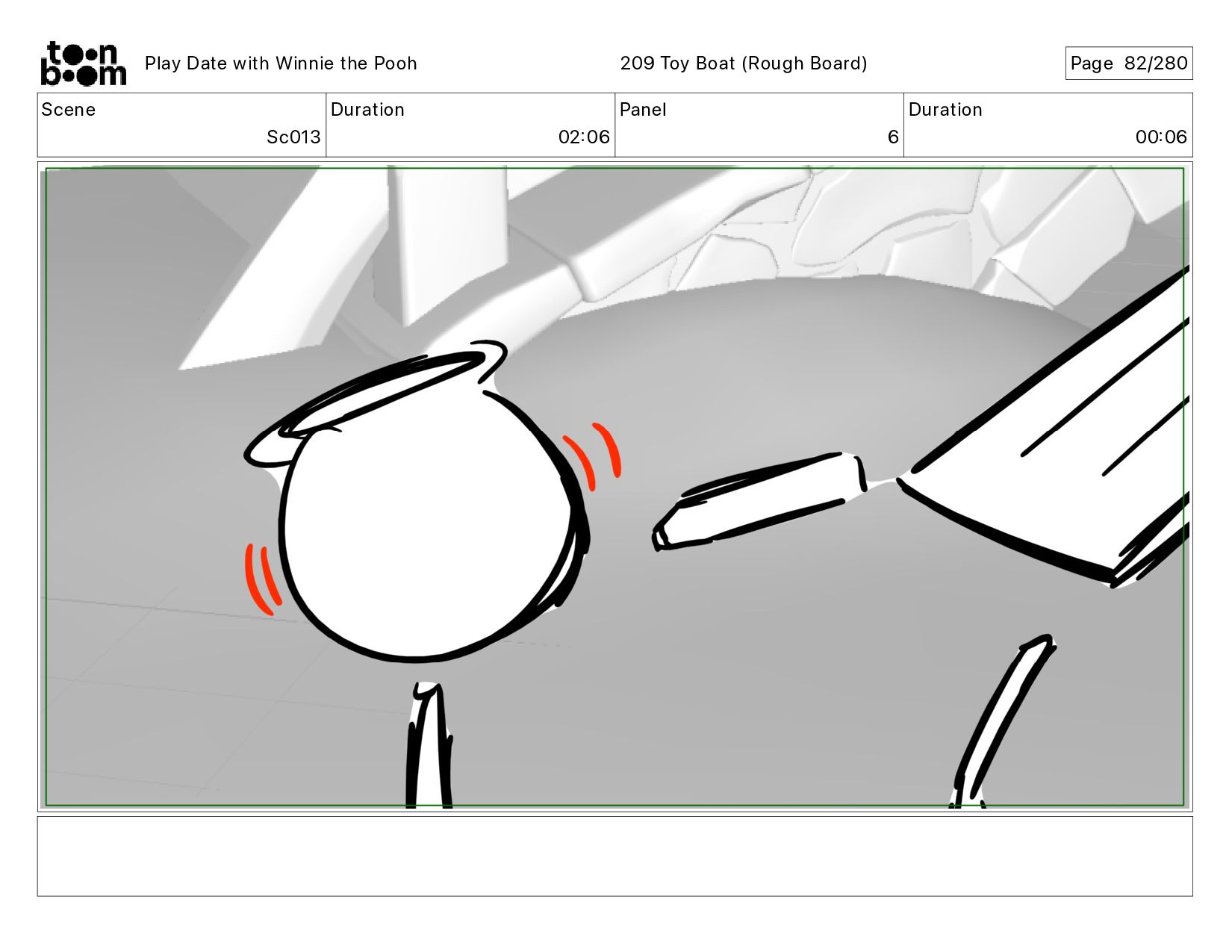 toon boom Play Date with Winnie the Pooh 209 Toy Boat (Rough Board) Page 82/280

| Scene | Duration | Panel | Duration |
|---|---|---|---|
| Sc013 | 02:06 | 6 | 00:06 |