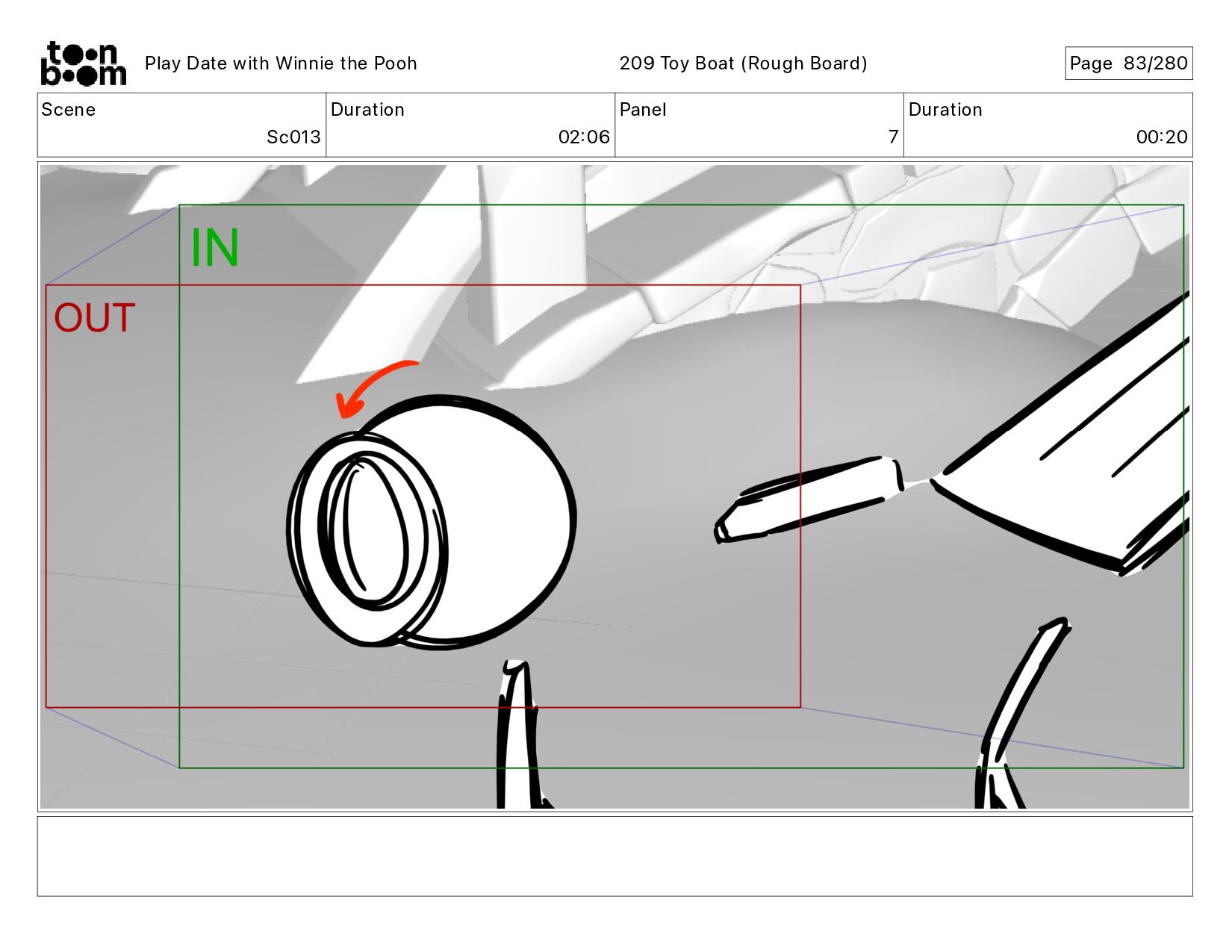 toon boom Play Date with Winnie the Pooh 209 Toy Boat (Rough Board) Page 83/280

| Scene | Duration | Panel | Duration |
|---|---|---|---|
| Sc013 | 02:06 | 7 | 00:20 |

IN

OUT