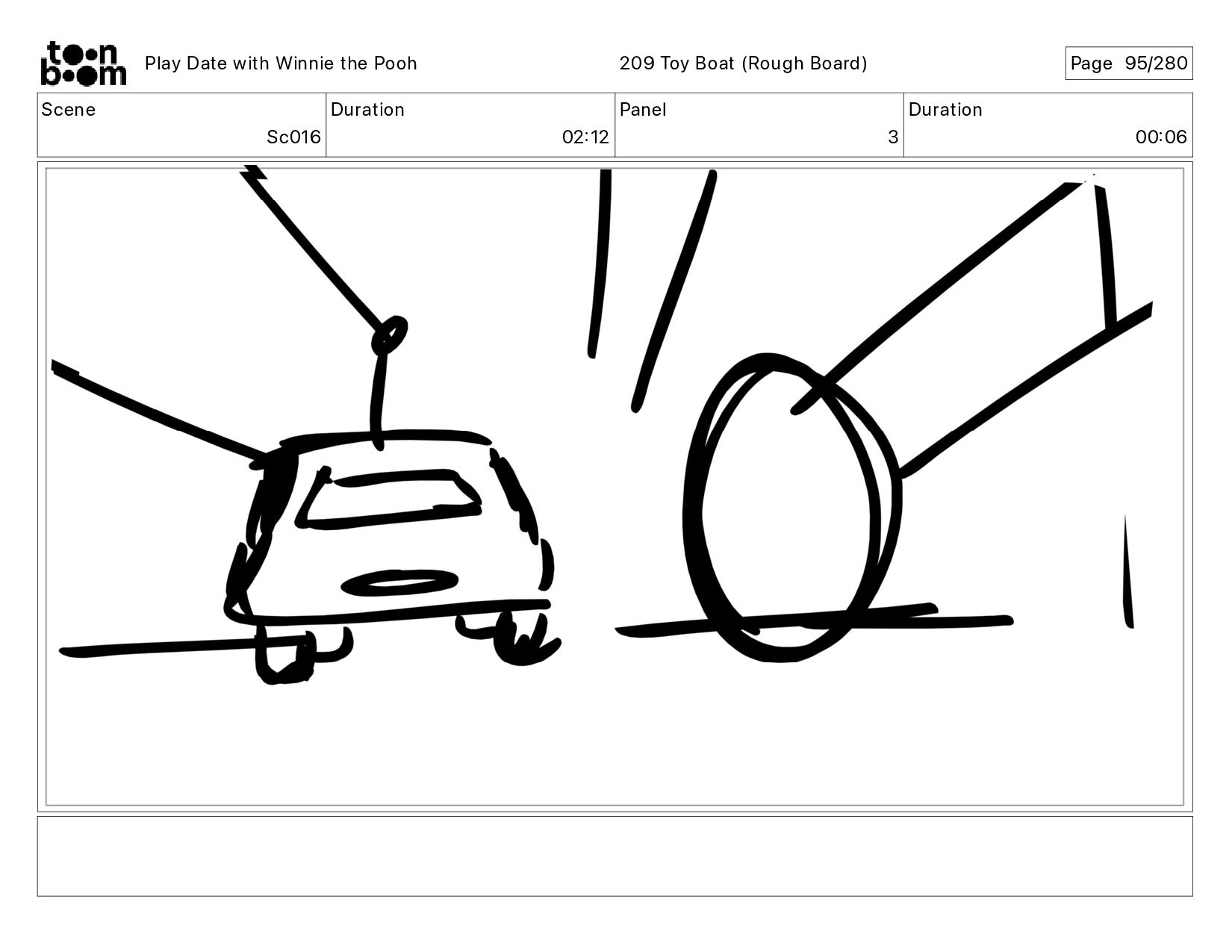 toon boom Play Date with Winnie the Pooh 209 Toy Boat (Rough Board) Page 95/280

| Scene | Duration | Panel | Duration |
|---|---|---|---|
| Sc016 | 02:12 | 3 | 00:06 |