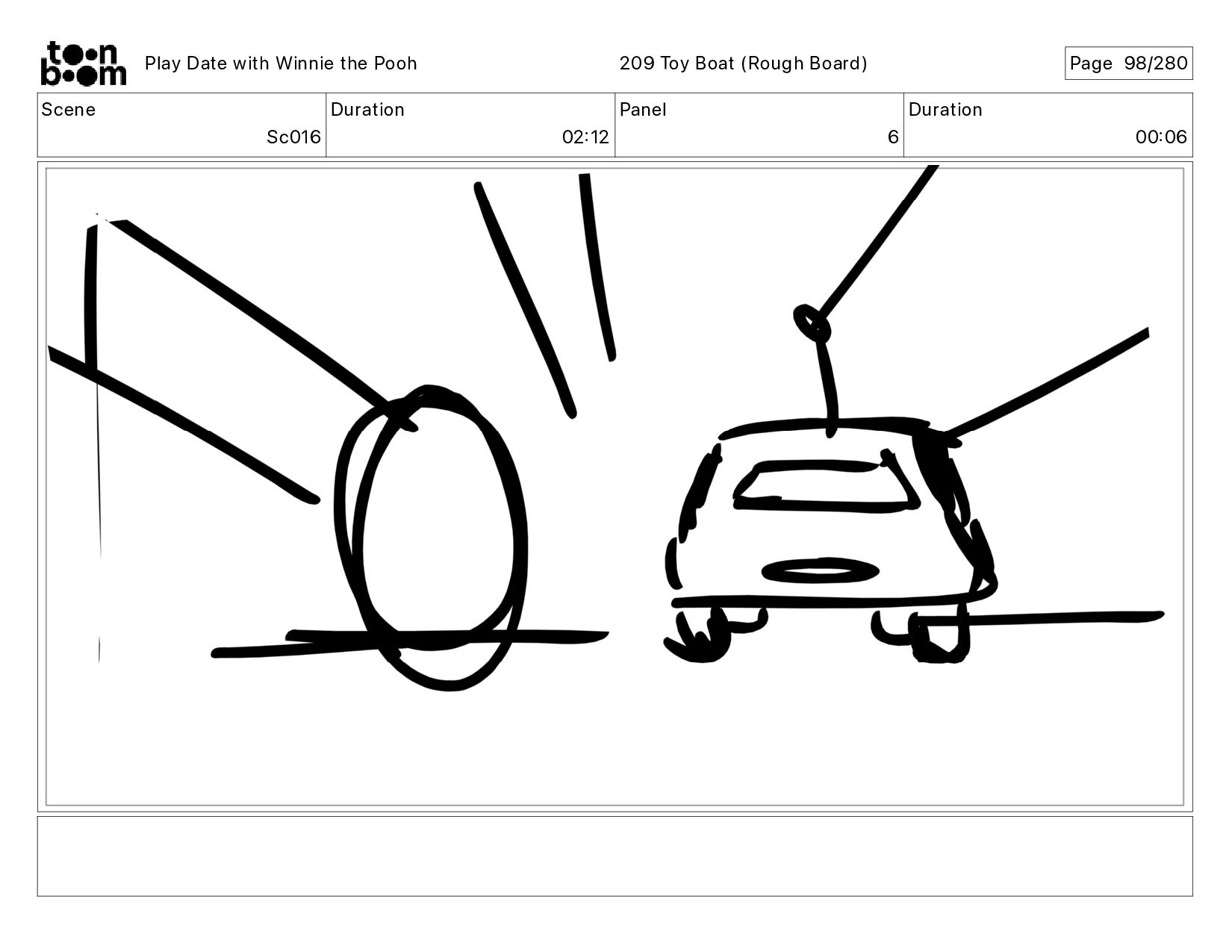 toon boom Play Date with Winnie the Pooh 209 Toy Boat (Rough Board) Page 98/280

| Scene | Duration | Panel | Duration |
|---|---|---|---|
| Sc016 | 02:12 | 6 | 00:06 |