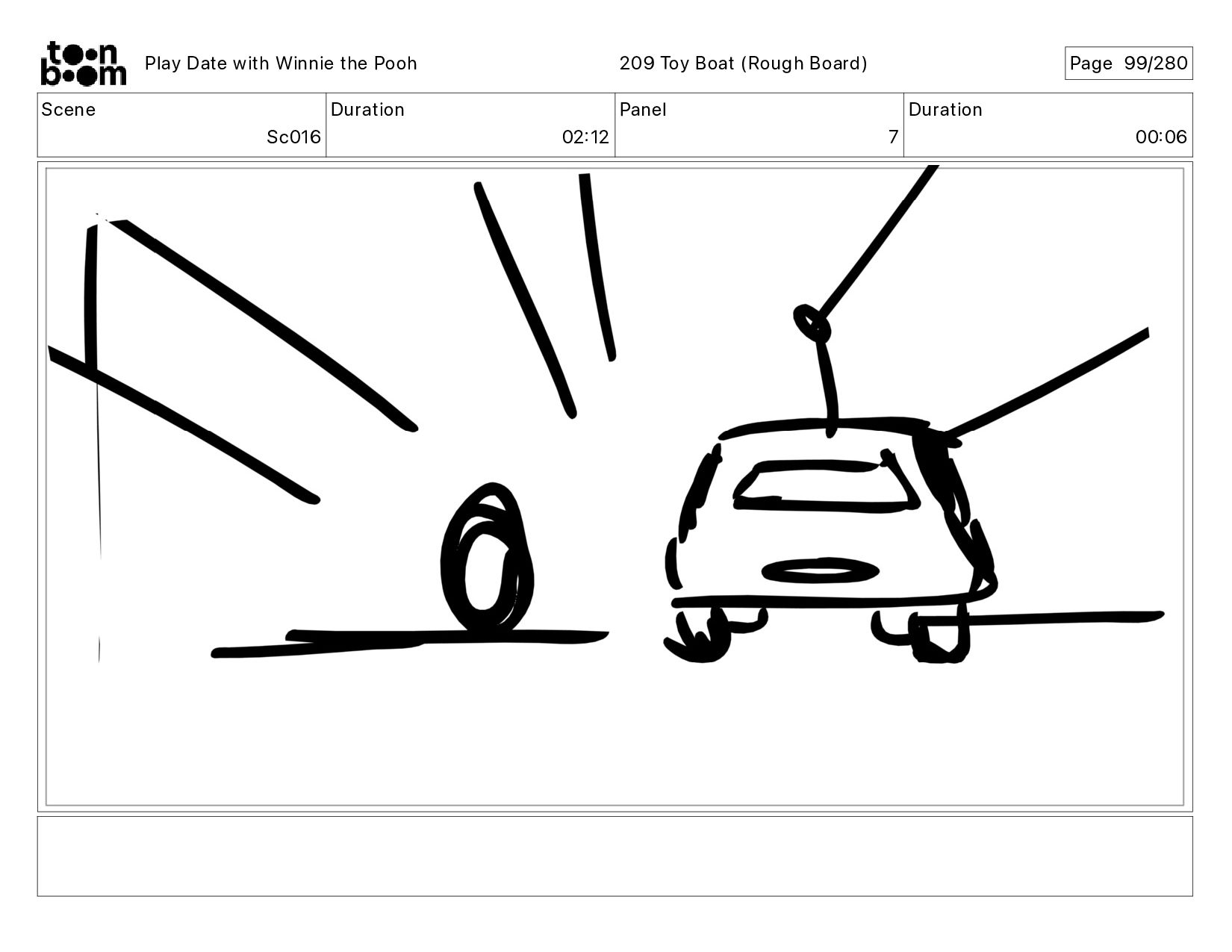 toon boom Play Date with Winnie the Pooh 209 Toy Boat (Rough Board) Page 99/280

| Scene | Duration | Panel | Duration |
|---|---|---|---|
| Sc016 | 02:12 | 7 | 00:06 |