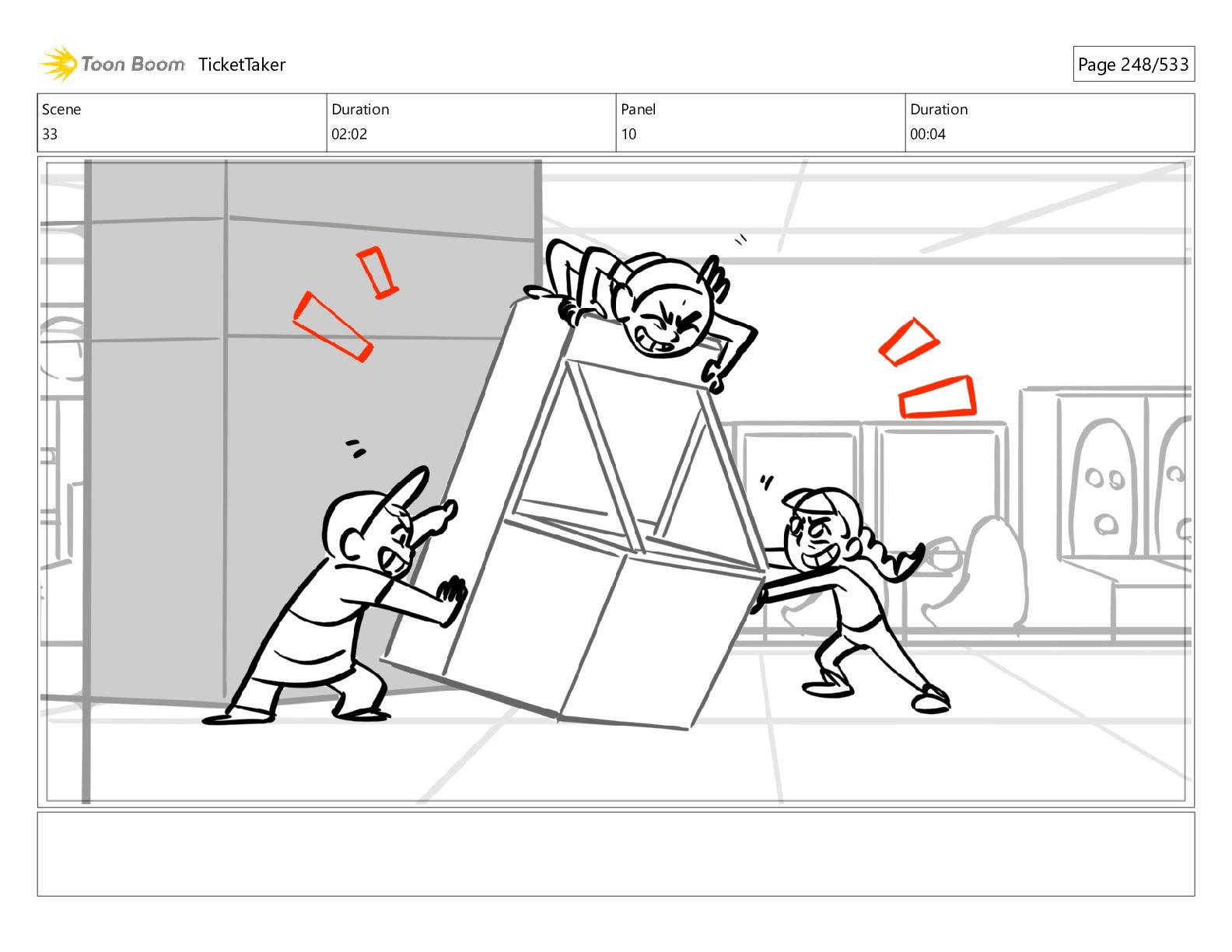 Toon Boom TicketTaker

Page 248/533

| Scene | Duration | Panel | Duration |
|---|---|---|---|
| 33 | 02:02 | 10 | 00:04 |