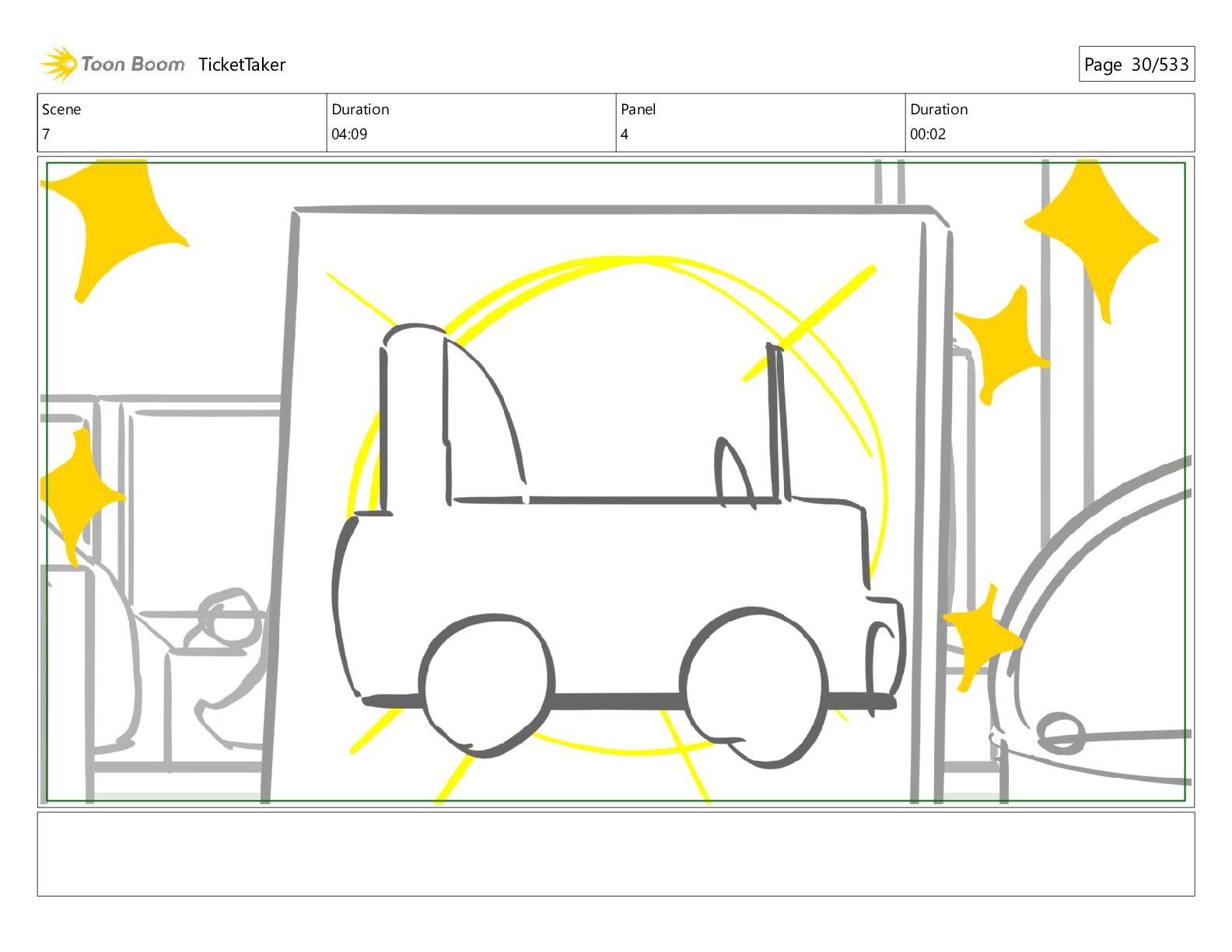 Toon Boom TicketTaker

Page 30/533

| Scene | Duration | Panel | Duration |
|---|---|---|---|
| 7 | 04:09 | 4 | 00:02 |