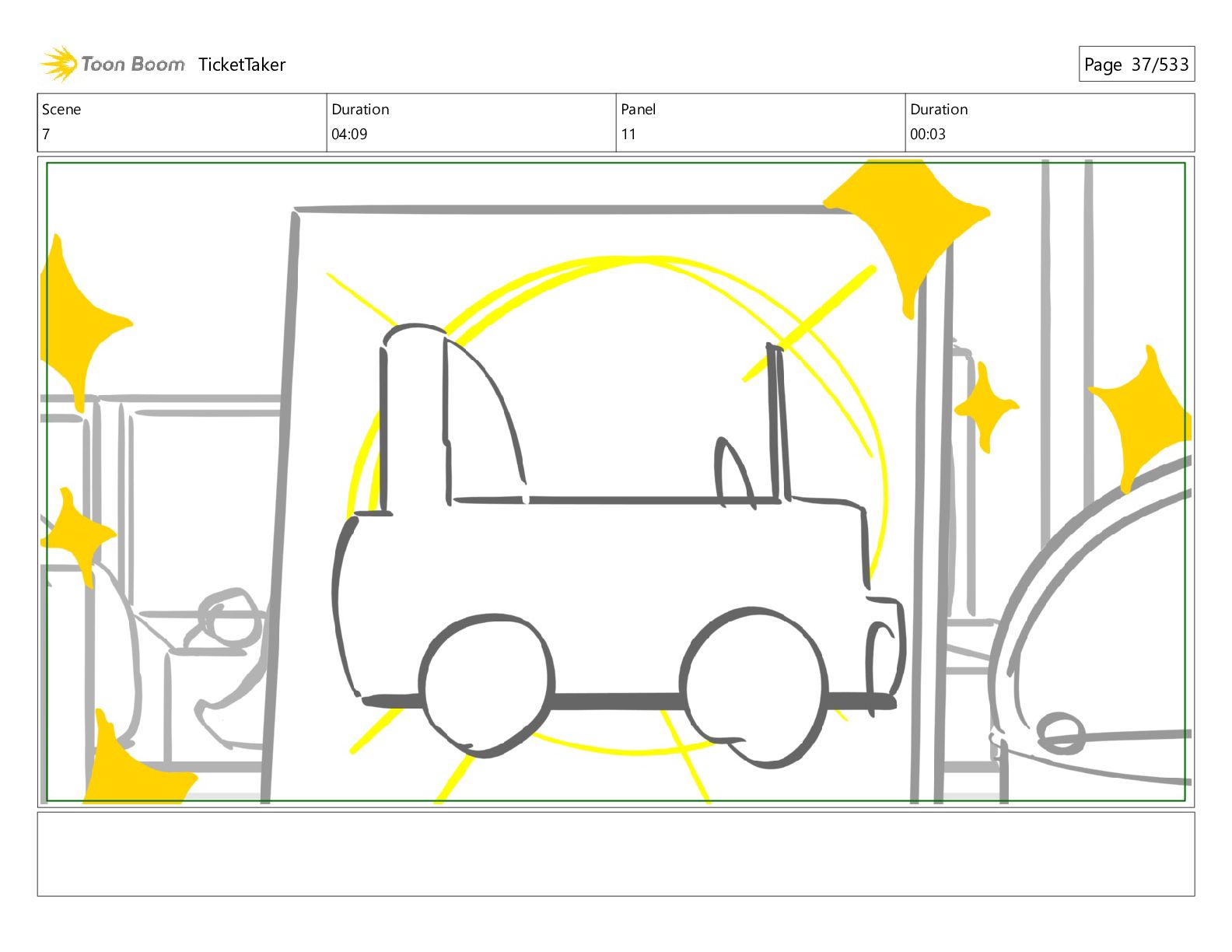 Toon Boom TicketTaker

Page 37/533

| Scene | Duration | Panel | Duration |
|---|---|---|---|
| 7 | 04:09 | 11 | 00:03 |