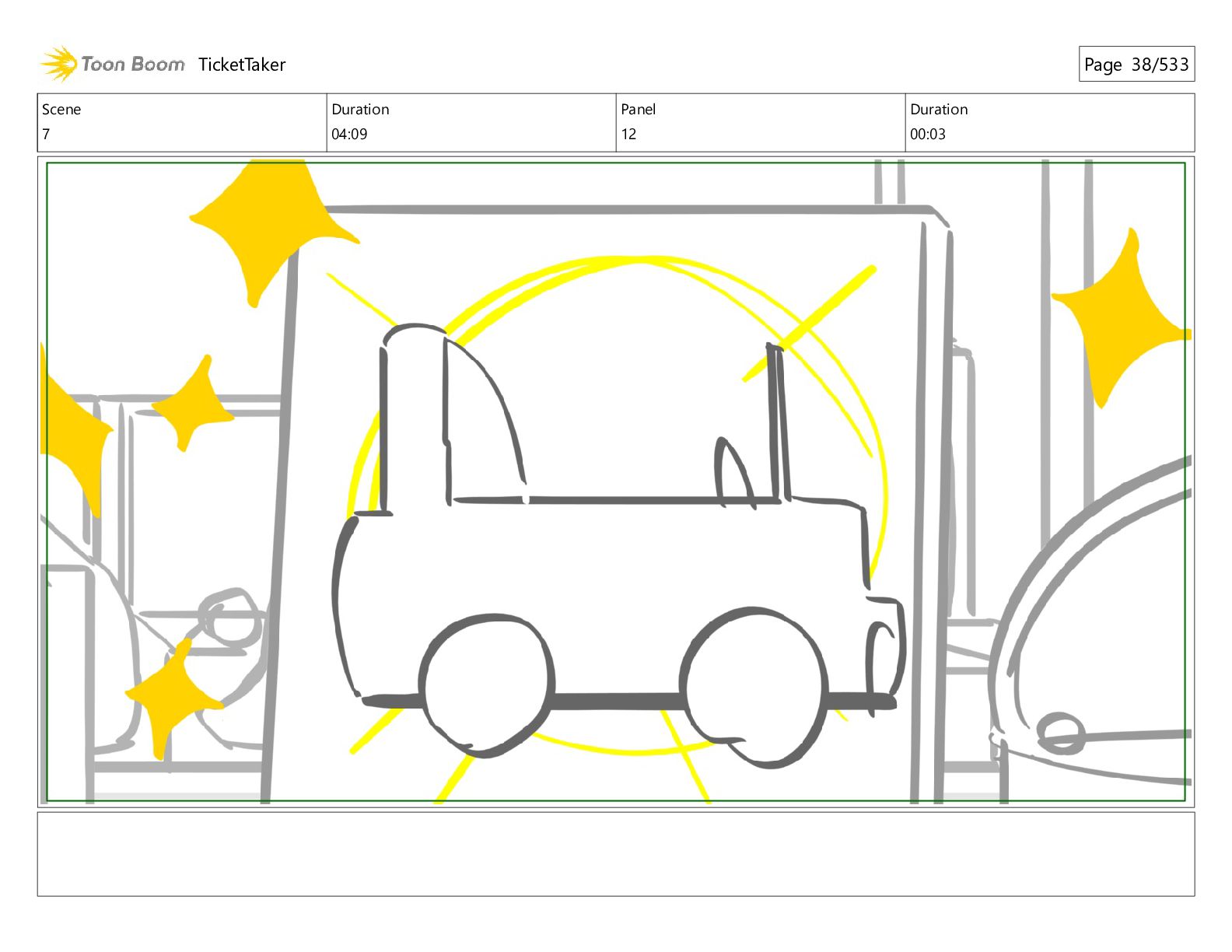 Toon Boom TicketTaker

Page 38/533

| Scene | Duration | Panel | Duration |
|---|---|---|---|
| 7 | 04:09 | 12 | 00:03 |