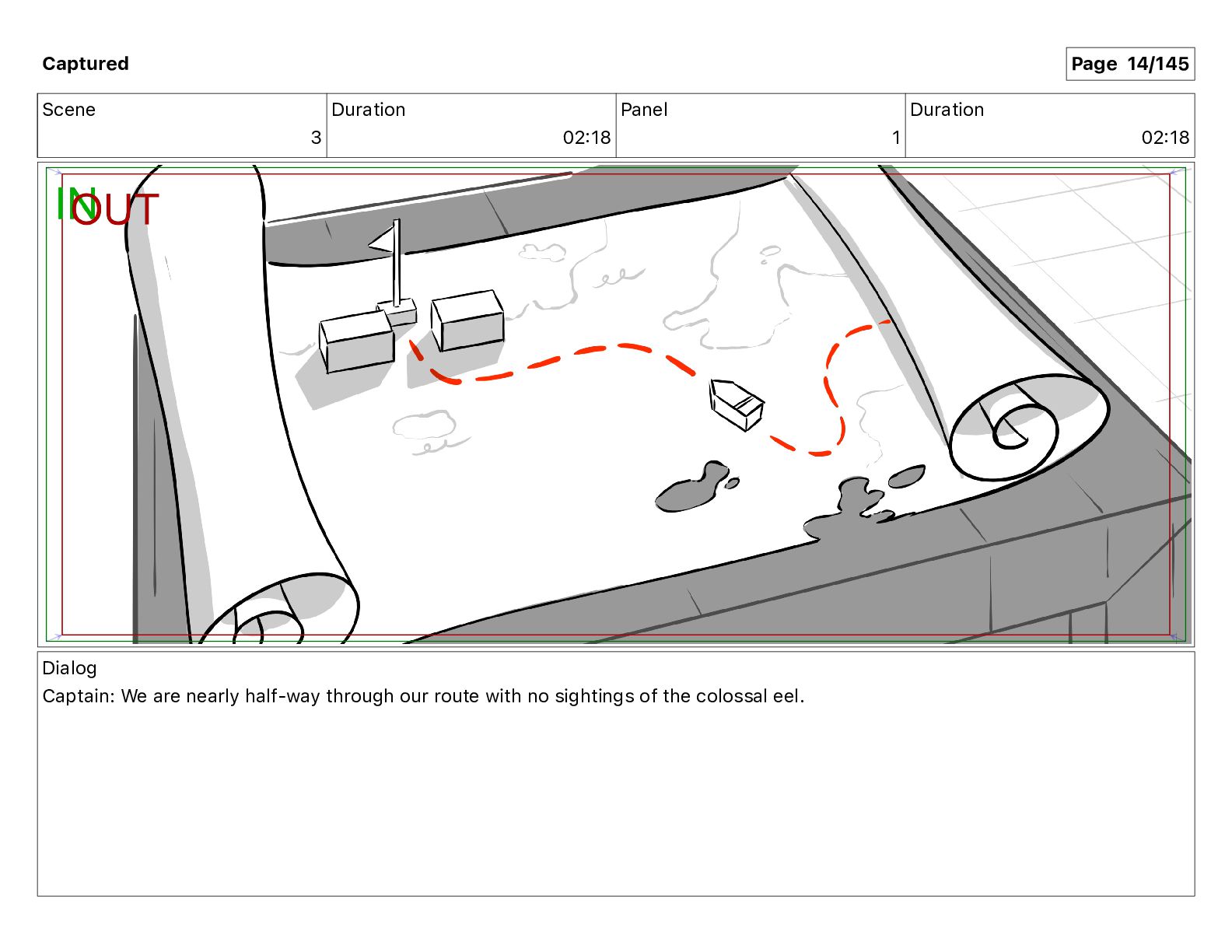 Captured

Page 14/145

| Scene | Duration | Panel | Duration |
|---|---|---|---|
| 3 | 02:18 | 1 | 02:18 |

IN
OUT

Dialog
Captain: We are nearly half-way through our route with no sightings of the colossal eel.