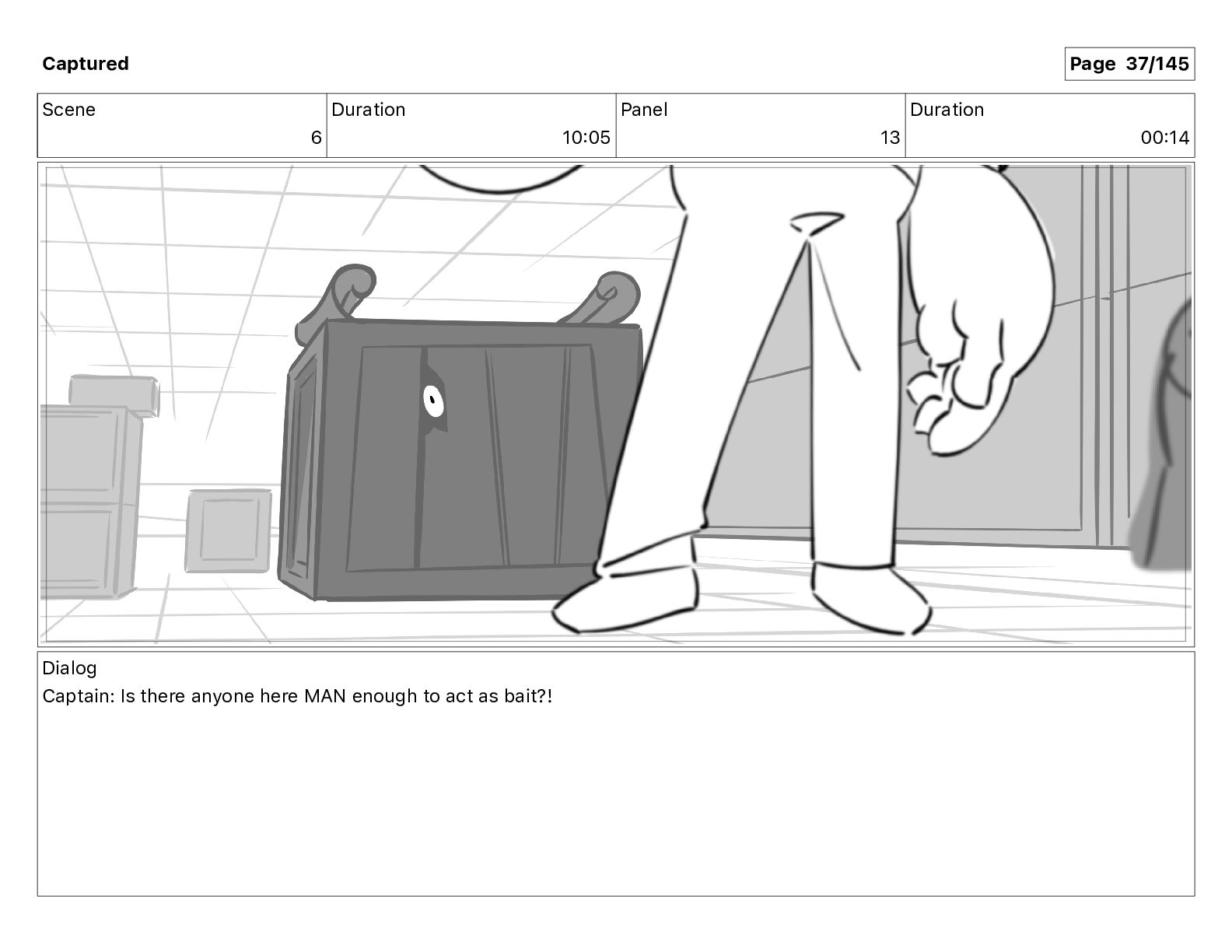 Captured

Page 37/145

| Scene | Duration | Panel | Duration |
|---|---|---|---|
| 6 | 10:05 | 13 | 00:14 |

Dialog
Captain: Is there anyone here MAN enough to act as bait?!