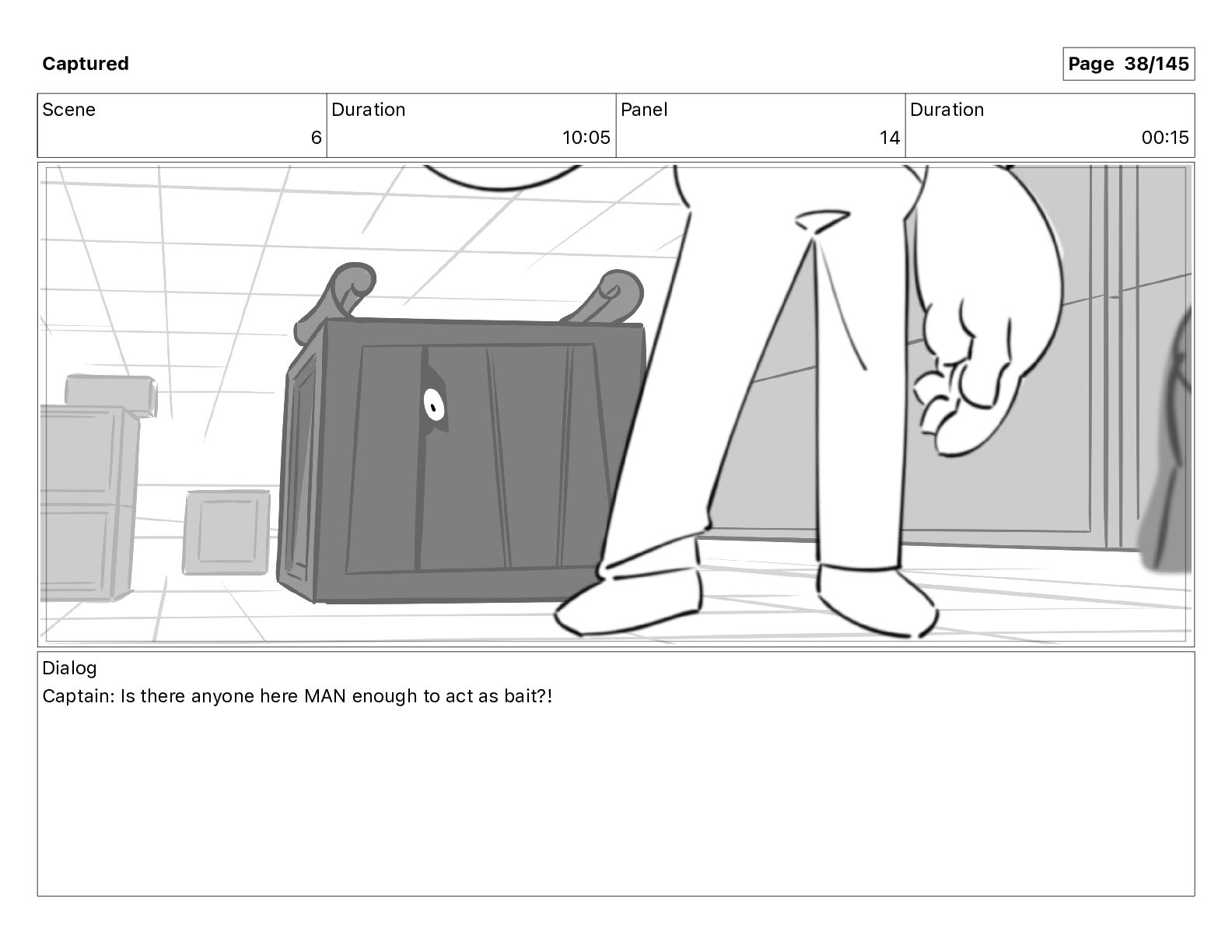 Captured

Page 38/145

| Scene | Duration | Panel | Duration |
|---|---|---|---|
| 6 | 10:05 | 14 | 00:15 |

Dialog
Captain: Is there anyone here MAN enough to act as bait?!