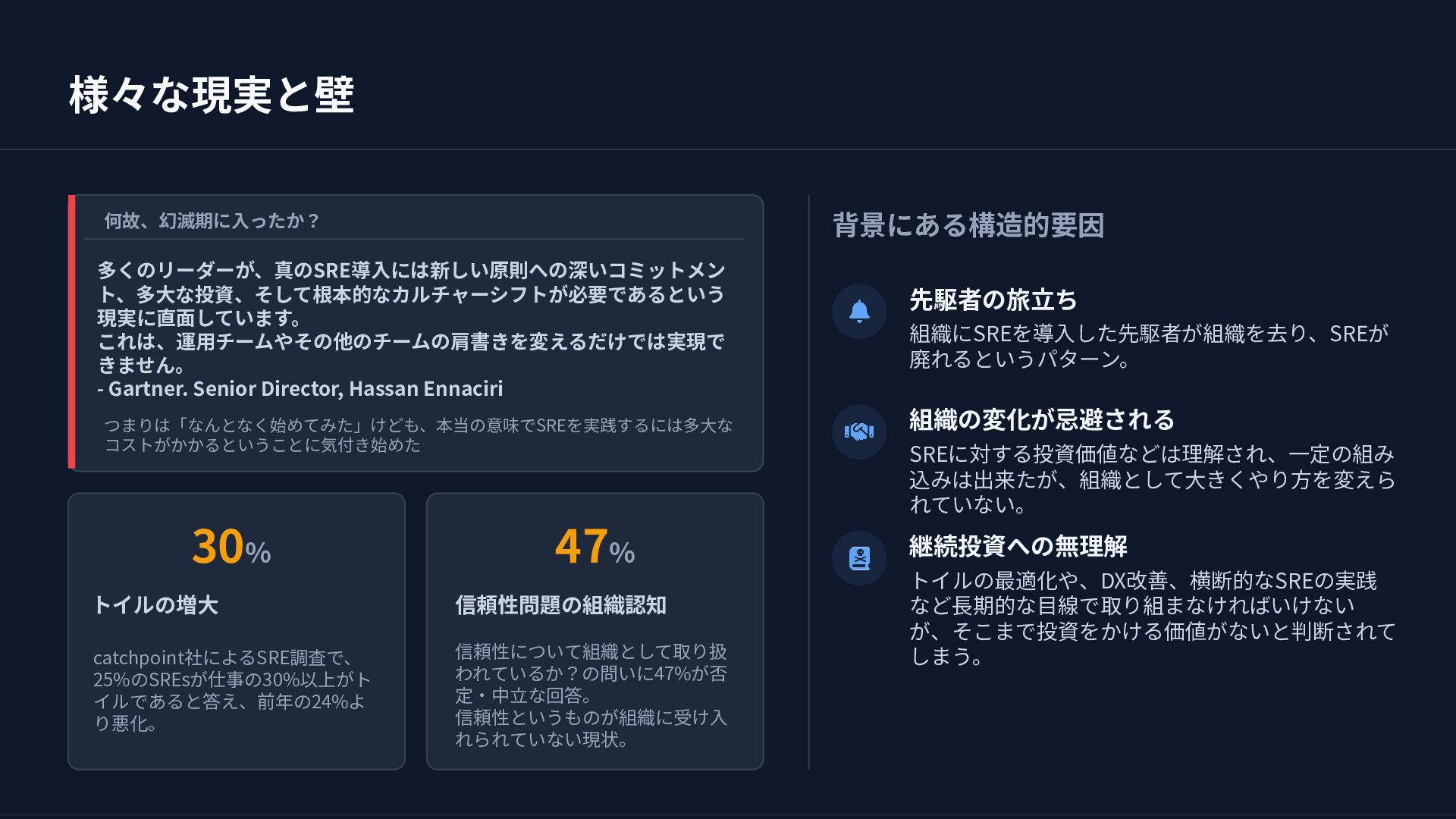 様々な現実と壁

何故、幻滅期に入ったか？

多くのリーダーが、真のSRE導入には新しい原則への深いコミットメント、多大な投資、そして根本的なカルチャーシフトが必要であるという現実に直面しています。
これは、運用チームやその他のチームの肩書きを変えるだけでは実現できません。
- Gartner. Senior Director, Hassan Ennaciri

つまりは「なんとなく始めてみた」けども、本当の意味でSREを実践するには多大なコストがかかるということに気付き始めた

30%

トイルの増大

catchpoint社によるSRE調査で、25%のSREsが仕事の30%以上がトイルであると答え、前年の24%より悪化。

47%

信頼性問題の組織認知

信頼性について組織として取り扱われているか？の問いに47%が否定・中立な回答。
信頼性というものが組織に受け入れられていない現状。

背景にある構造的要因

先駆者の旅立ち

組織にSREを導入した先駆者が組織を去り、SREが廃れるというパターン。

組織の変化が忌避される

SREに対する投資価値などは理解され、一定の組み込みは出来たが、組織として大きくやり方を変えられていない。

継続投資への無理解

トイルの最適化や、DX改善、横断的なSREの実践など長期的な目線で取り組まなければいけないが、そこまで投資をかける価値がないと判断されてしまう。