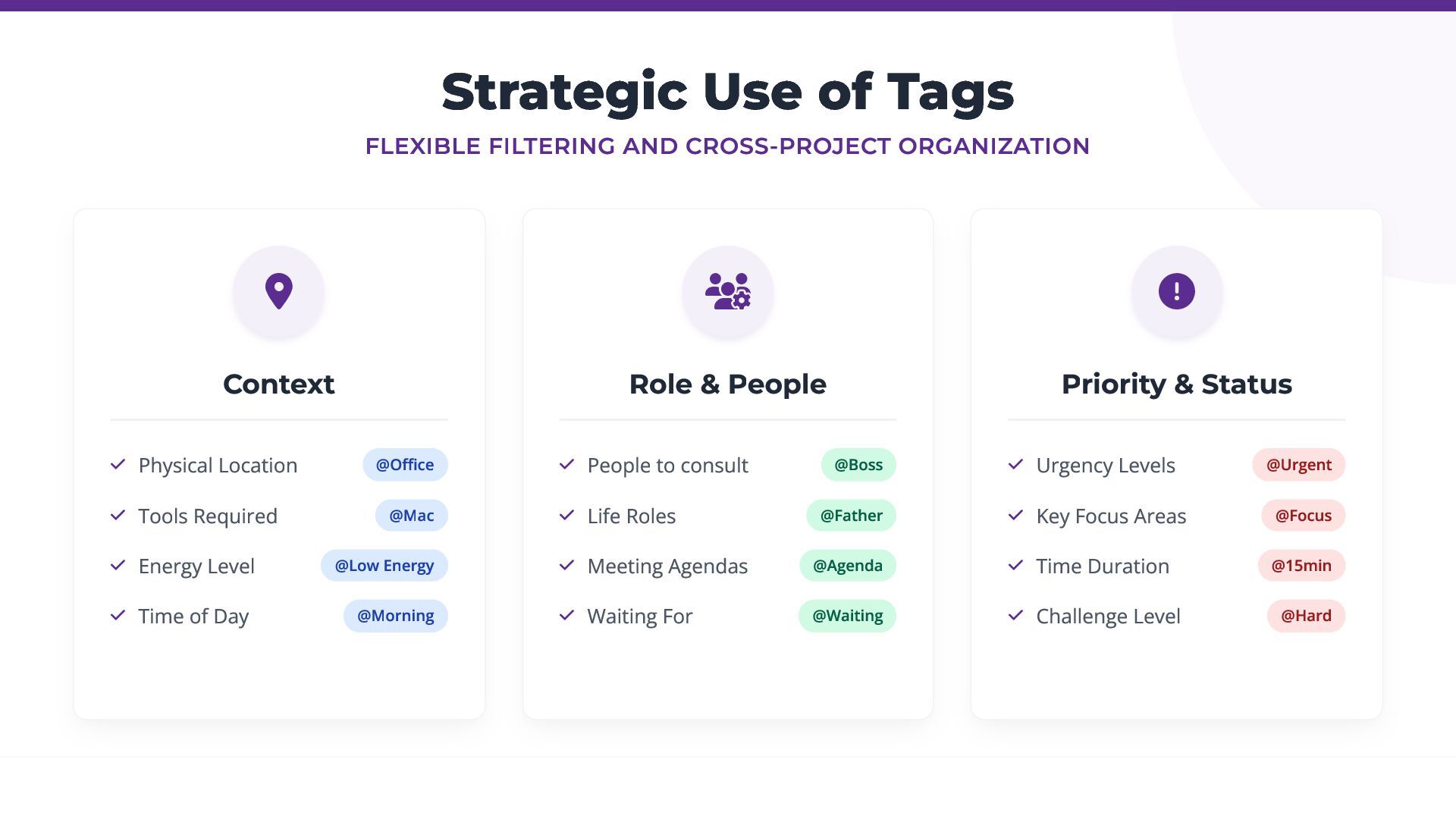 Strategic Use of Tags

FLEXIBLE FILTERING AND CROSS-PROJECT ORGANIZATION

Context

✓ Physical Location @Office
✓ Tools Required @Mac
✓ Energy Level @Low Energy
✓ Time of Day @Morning

Role & People

✓ People to consult @Boss
✓ Life Roles @Father
✓ Meeting Agendas @Agenda
✓ Waiting For @Waiting

Priority & Status

✓ Urgency Levels @Urgent
✓ Key Focus Areas @Focus
✓ Time Duration @15min
✓ Challenge Level @Hard