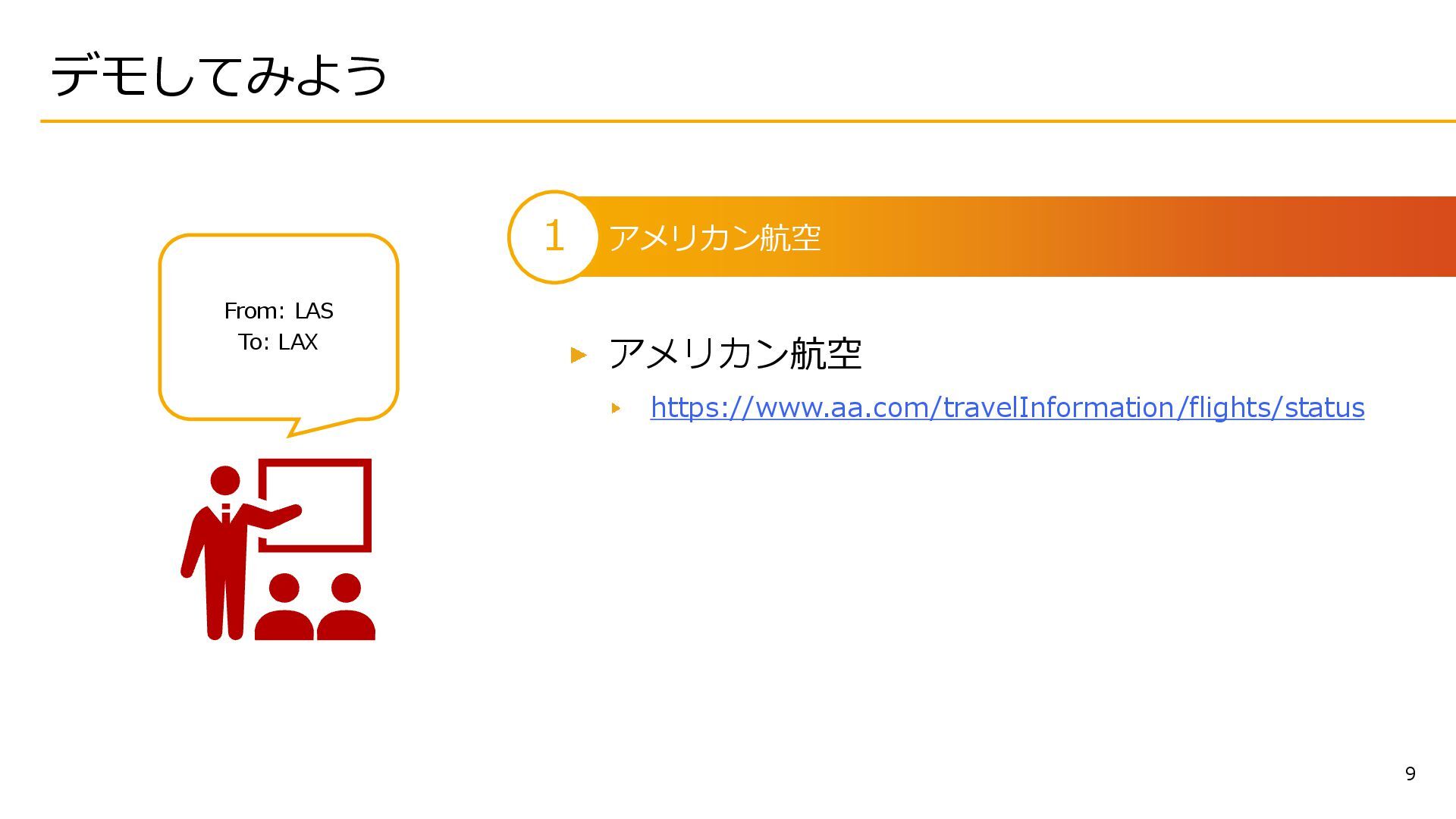 デモしてみよう

From: LAS
To: LAX

1 アメリカン航空

▸ アメリカン航空

▸ https://www.aa.com/travelInformation/flights/status

9