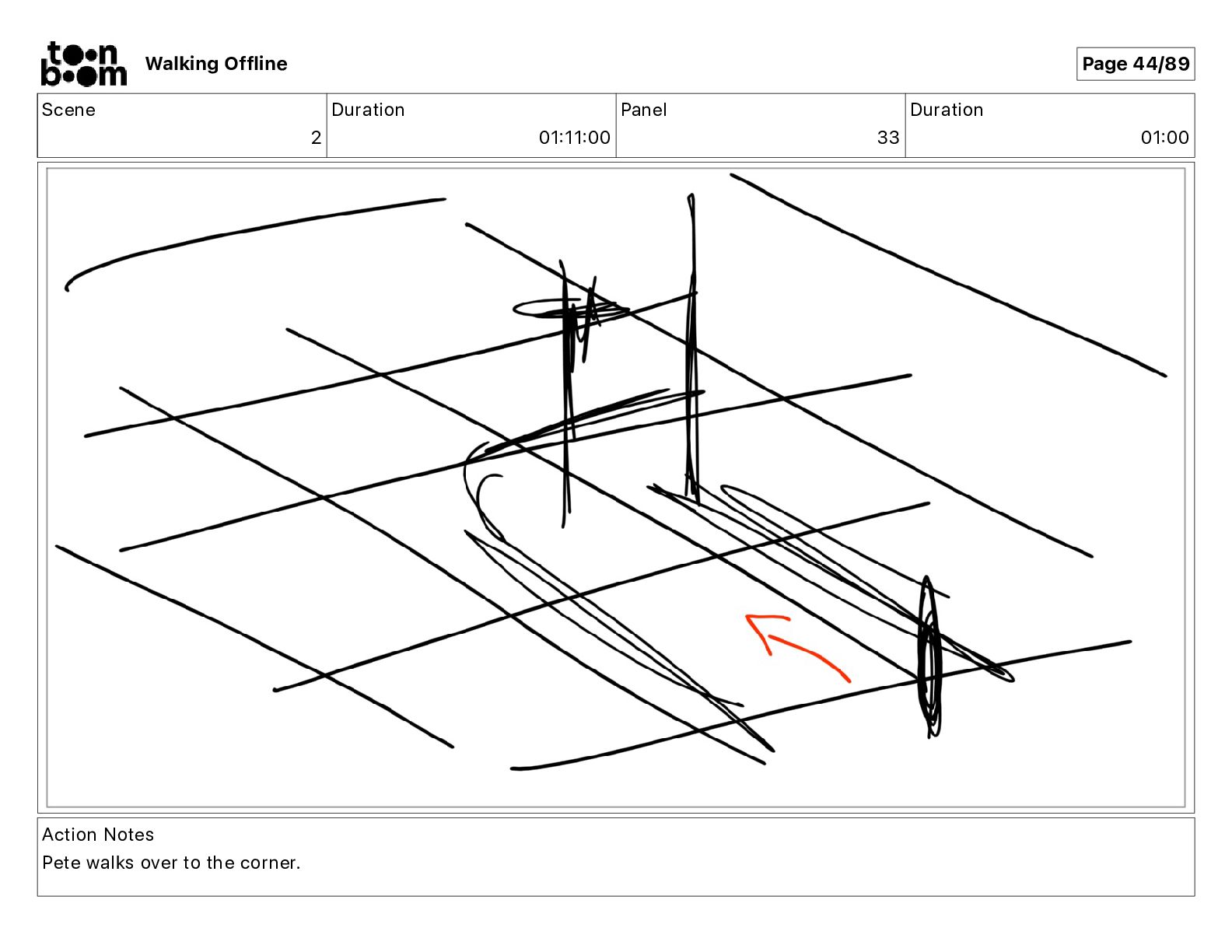 toon boom Walking Offline

Page 44/89

| Scene | Duration | Panel | Duration |
|---|---|---|---|
| 2 | 01:11:00 | 33 | 01:00 |

Action Notes
Pete walks over to the corner.