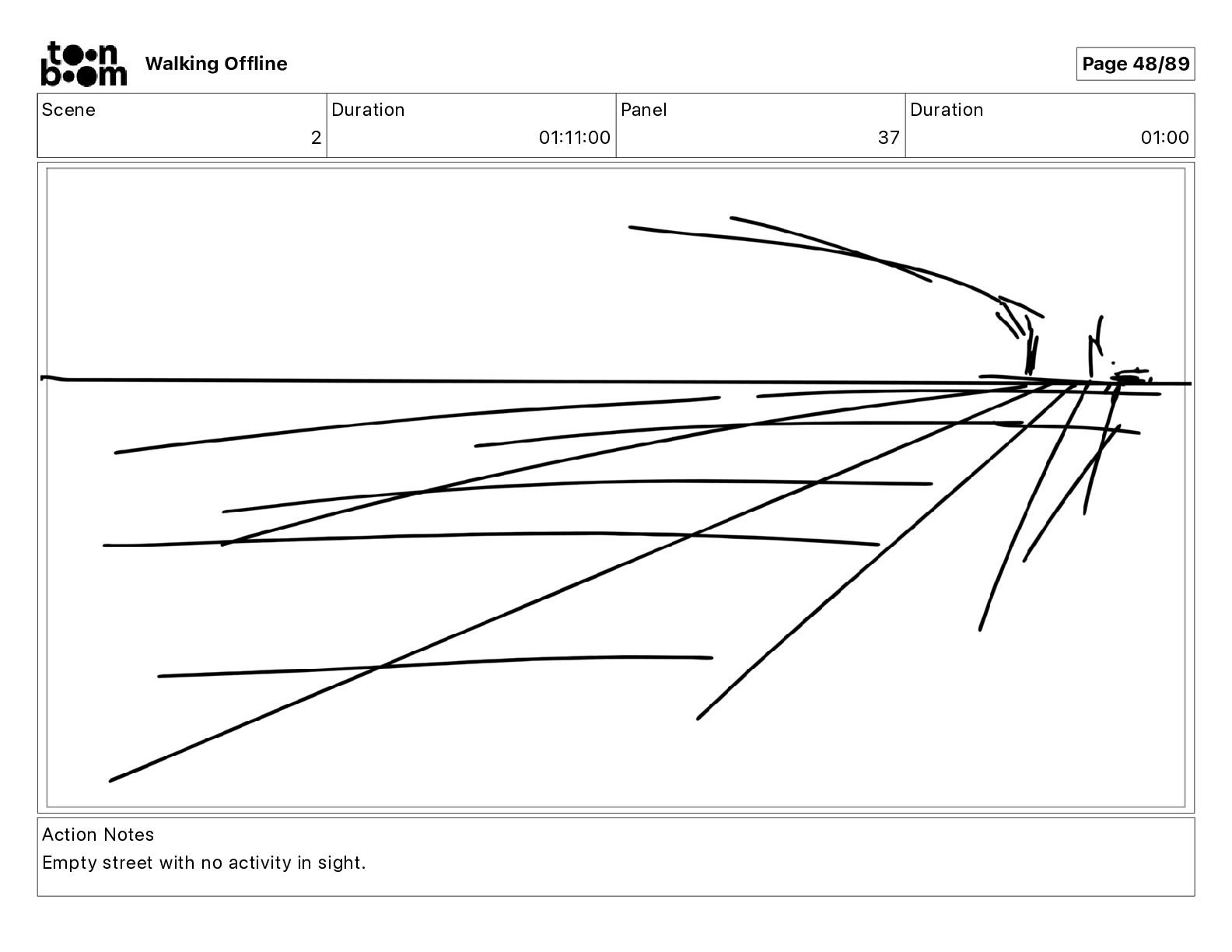 toon boom Walking Offline

Page 48/89

| Scene | Duration | Panel | Duration |
|---|---|---|---|
| 2 | 01:11:00 | 37 | 01:00 |

Action Notes
Empty street with no activity in sight.