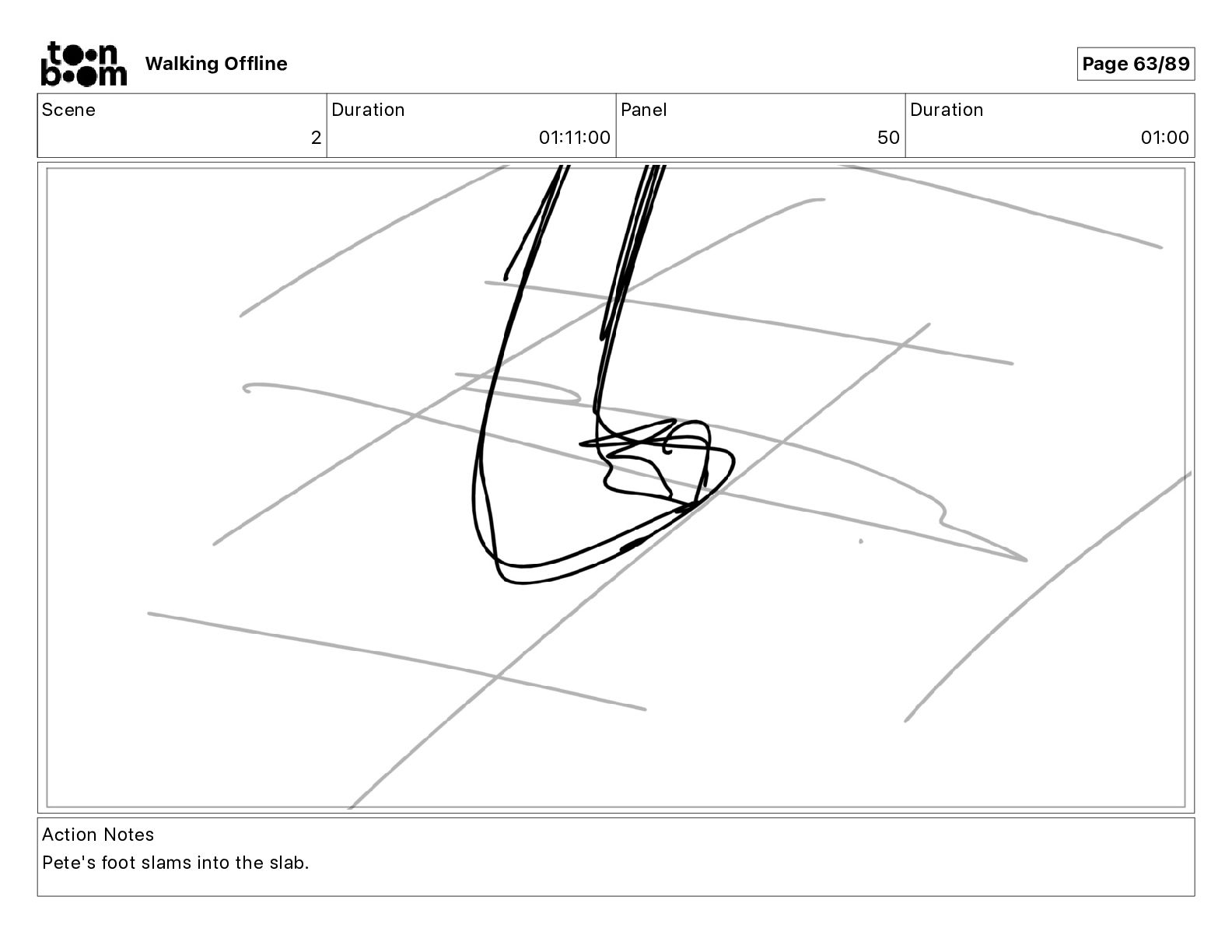 toon boom Walking Offline

Page 63/89

| Scene | Duration | Panel | Duration |
|---|---|---|---|
| 2 | 01:11:00 | 50 | 01:00 |

Action Notes
Pete's foot slams into the slab.